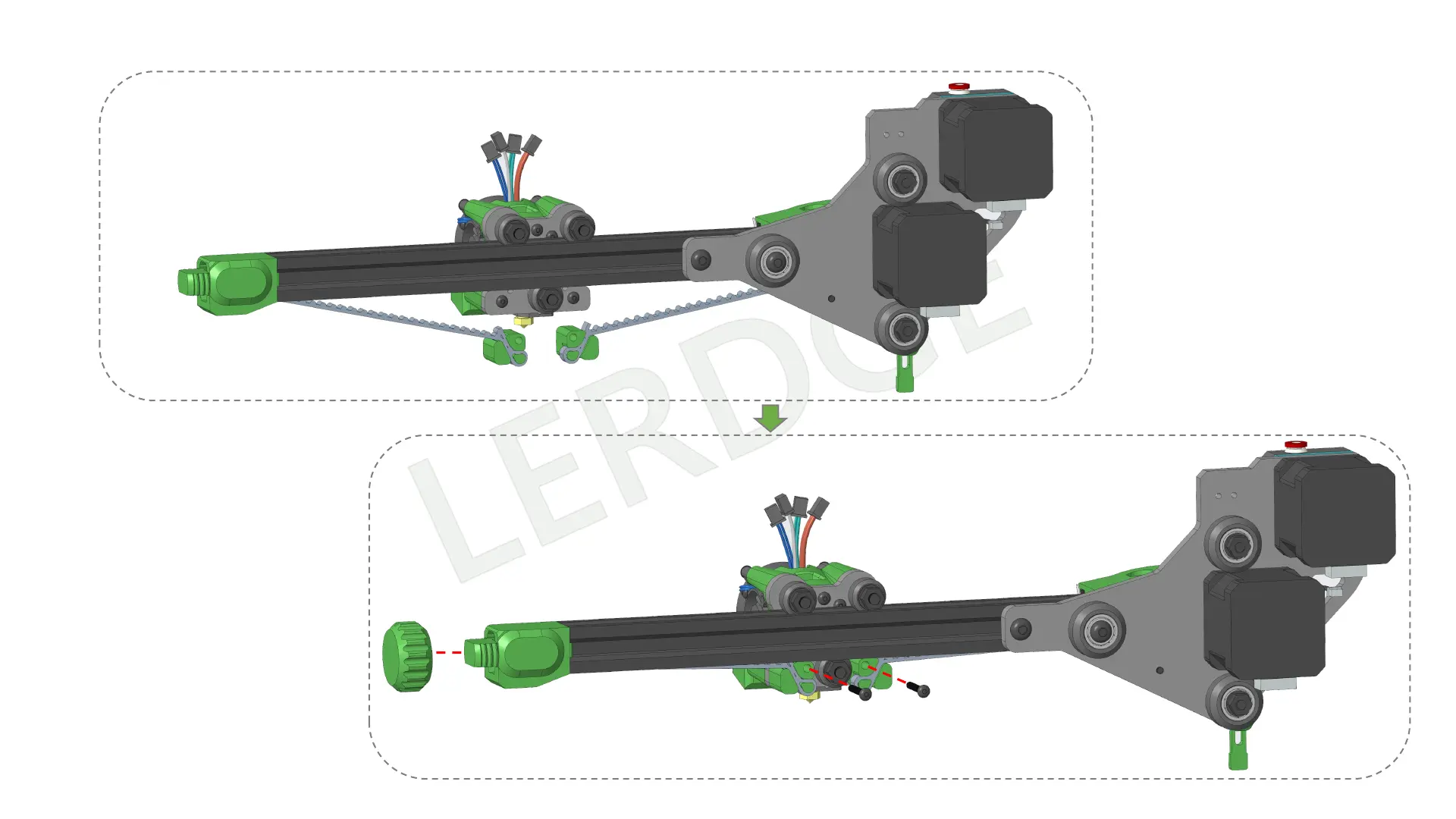 LERDGE