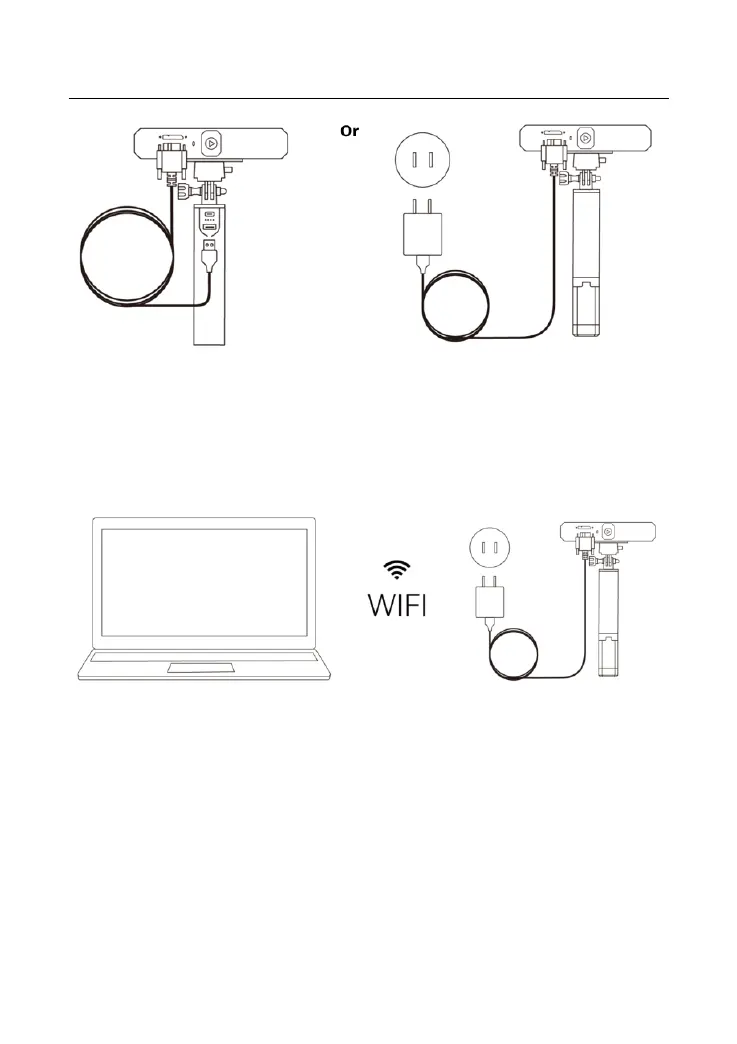 Or

WIFI