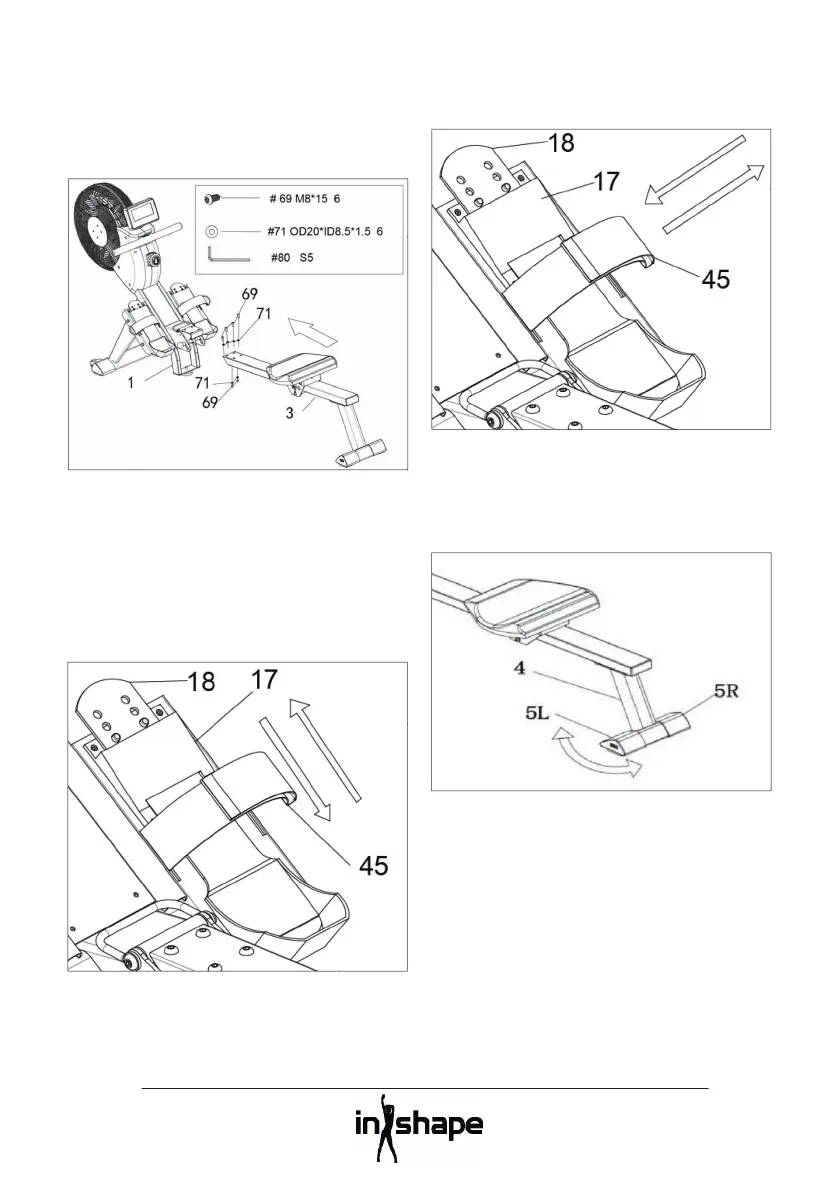 # 69 M8*15 6

#71 OD20*ID8.5*1.5 6

#80 S5

69

71

1

71

69

3

18

17

45

18

17

45

4

5L

5R

inshape