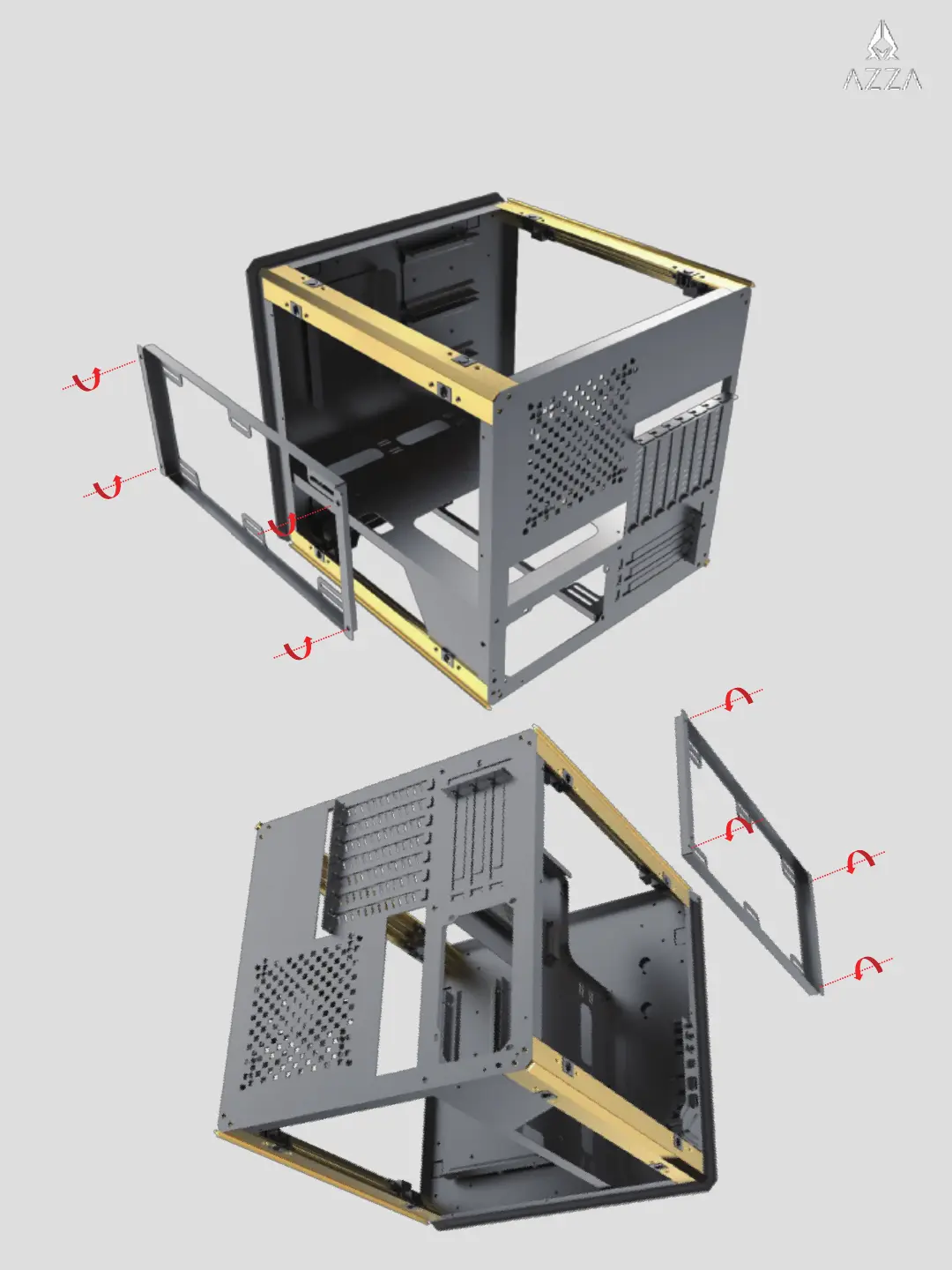 AZZA