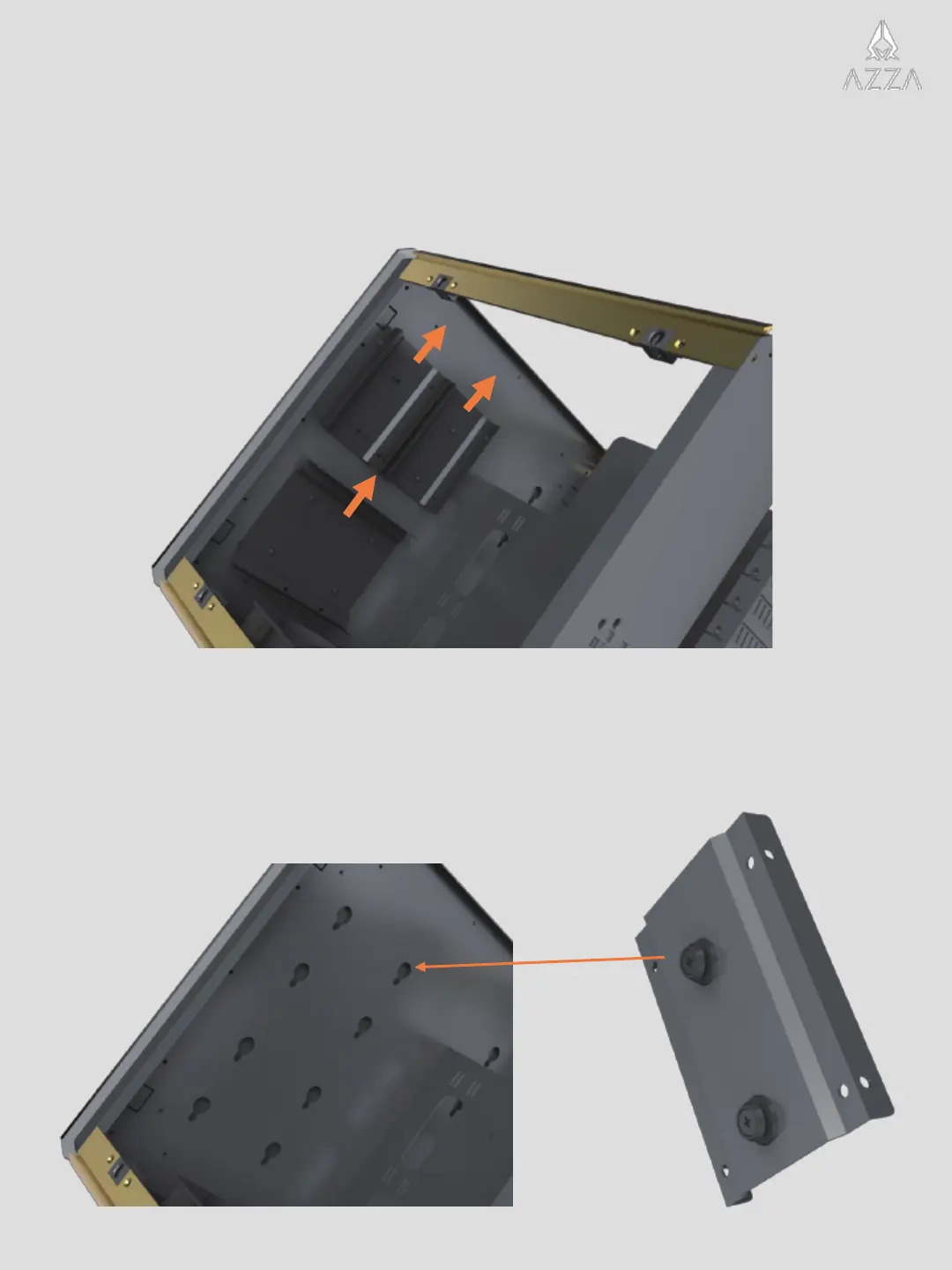 AZZA