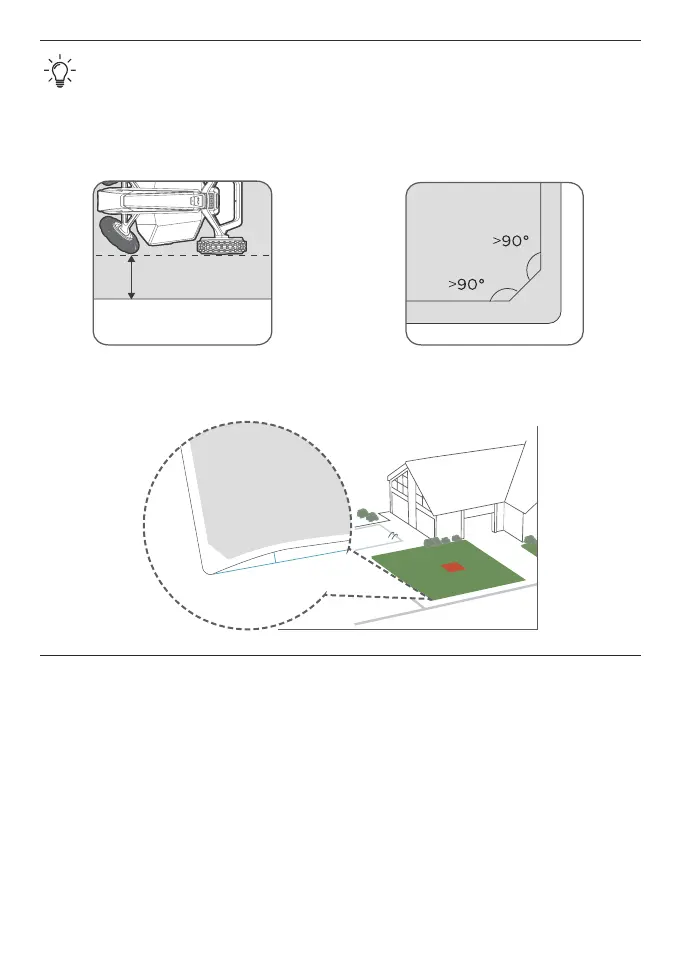 >90°

>90°