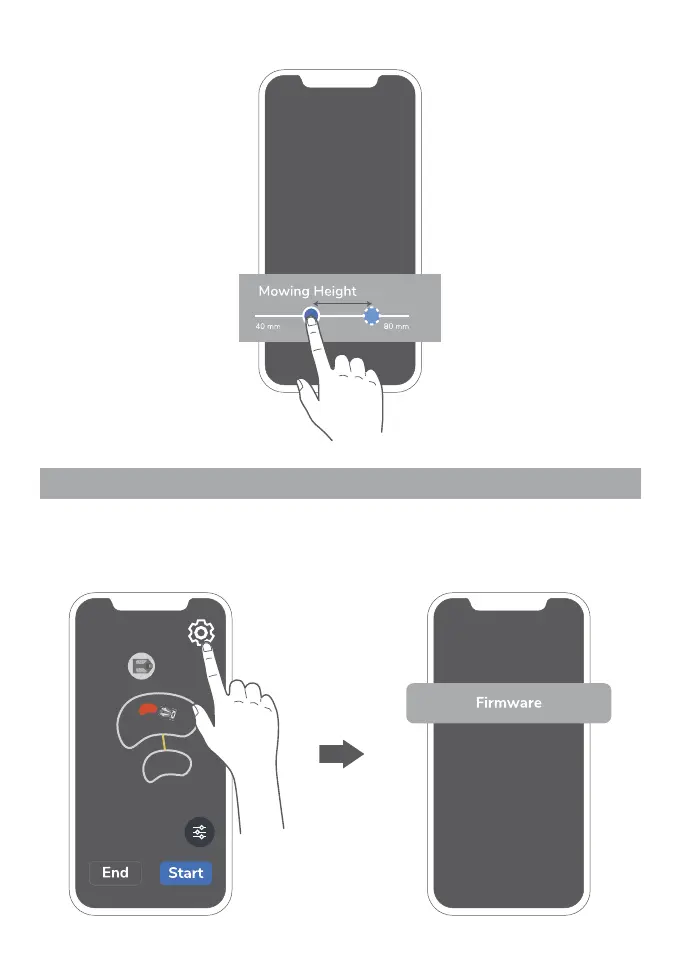 Mowing Height

40 mm

80 mm

End

Start

Firmware