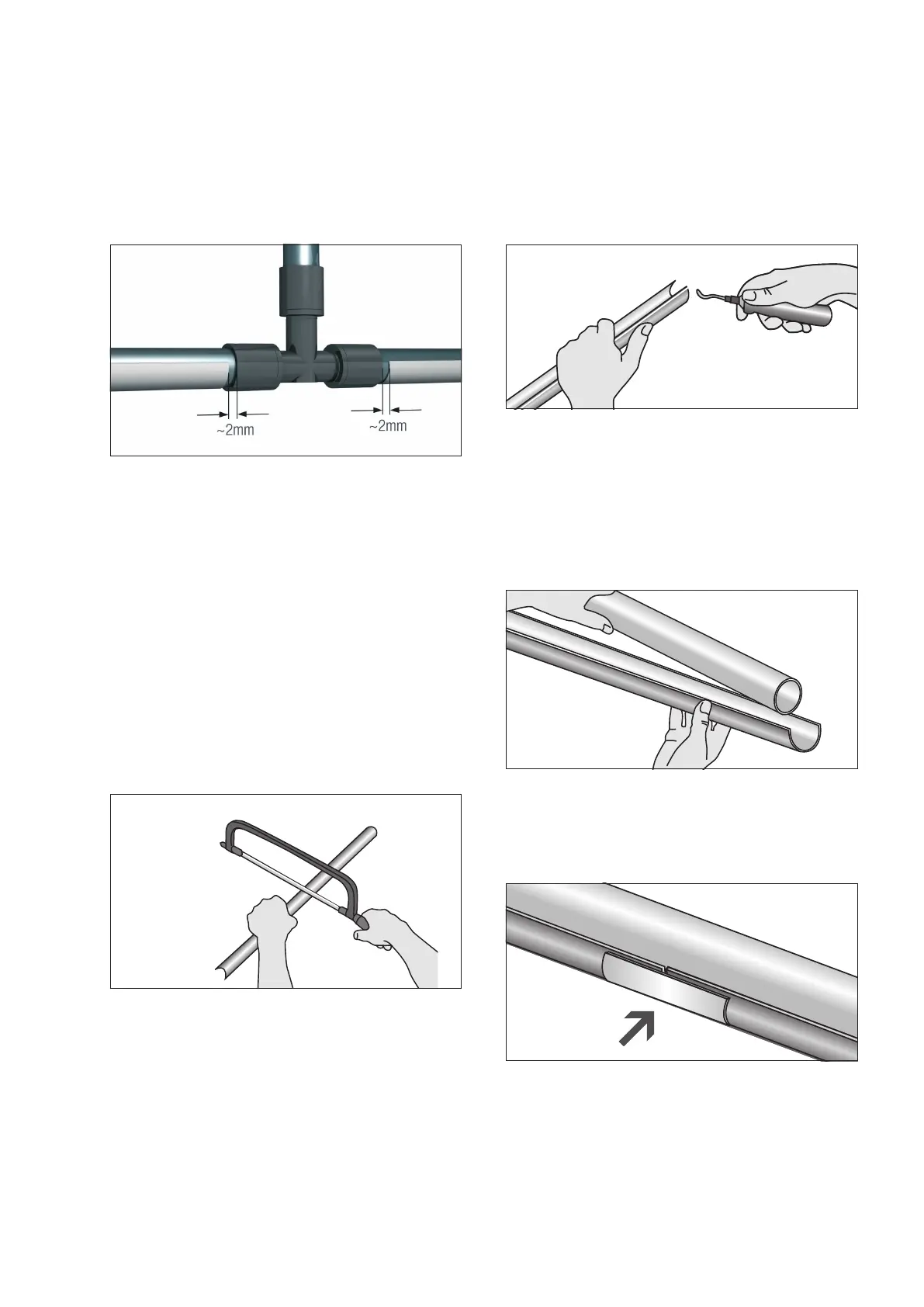 ~2mm

~2mm