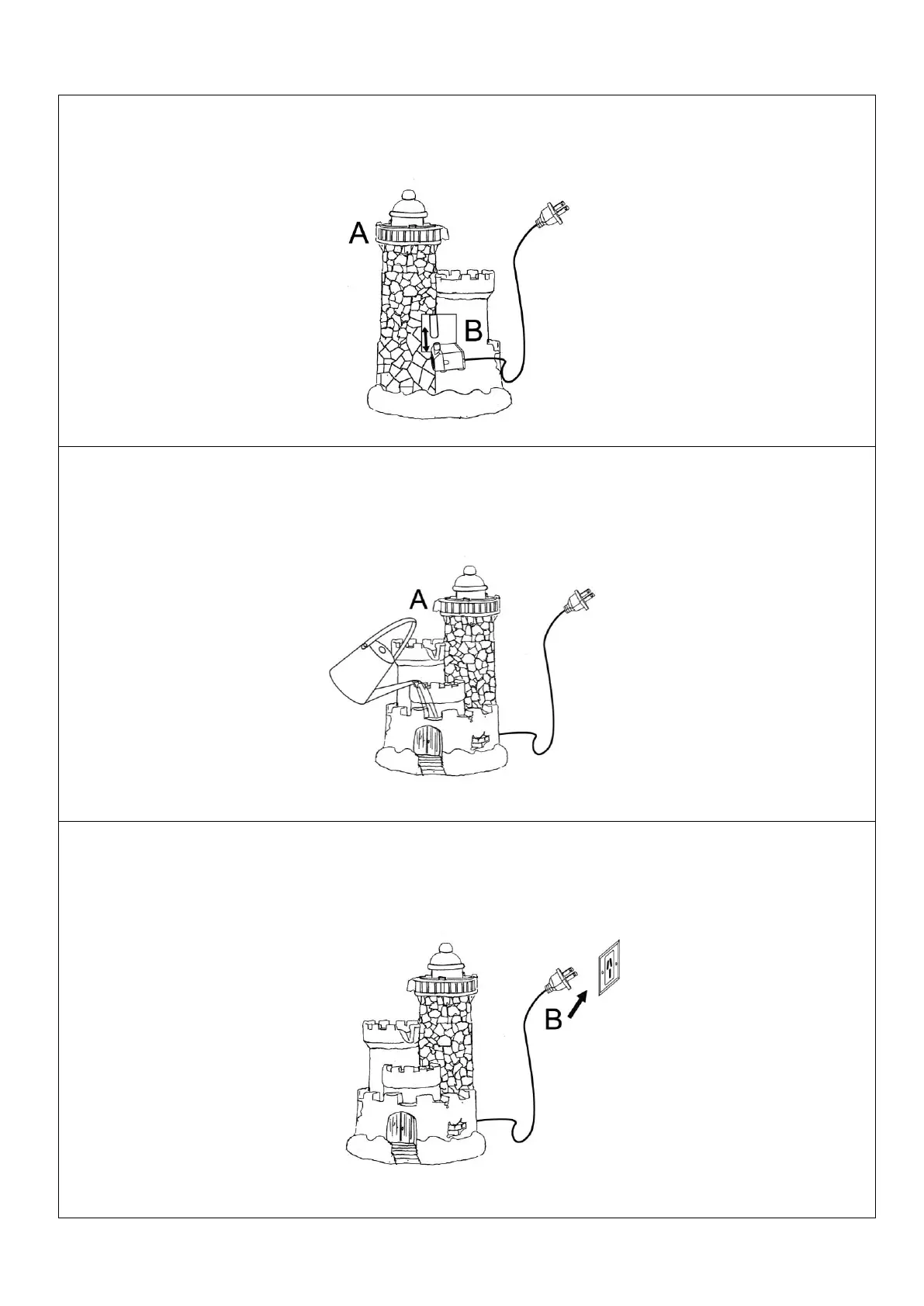 A

B

A

B