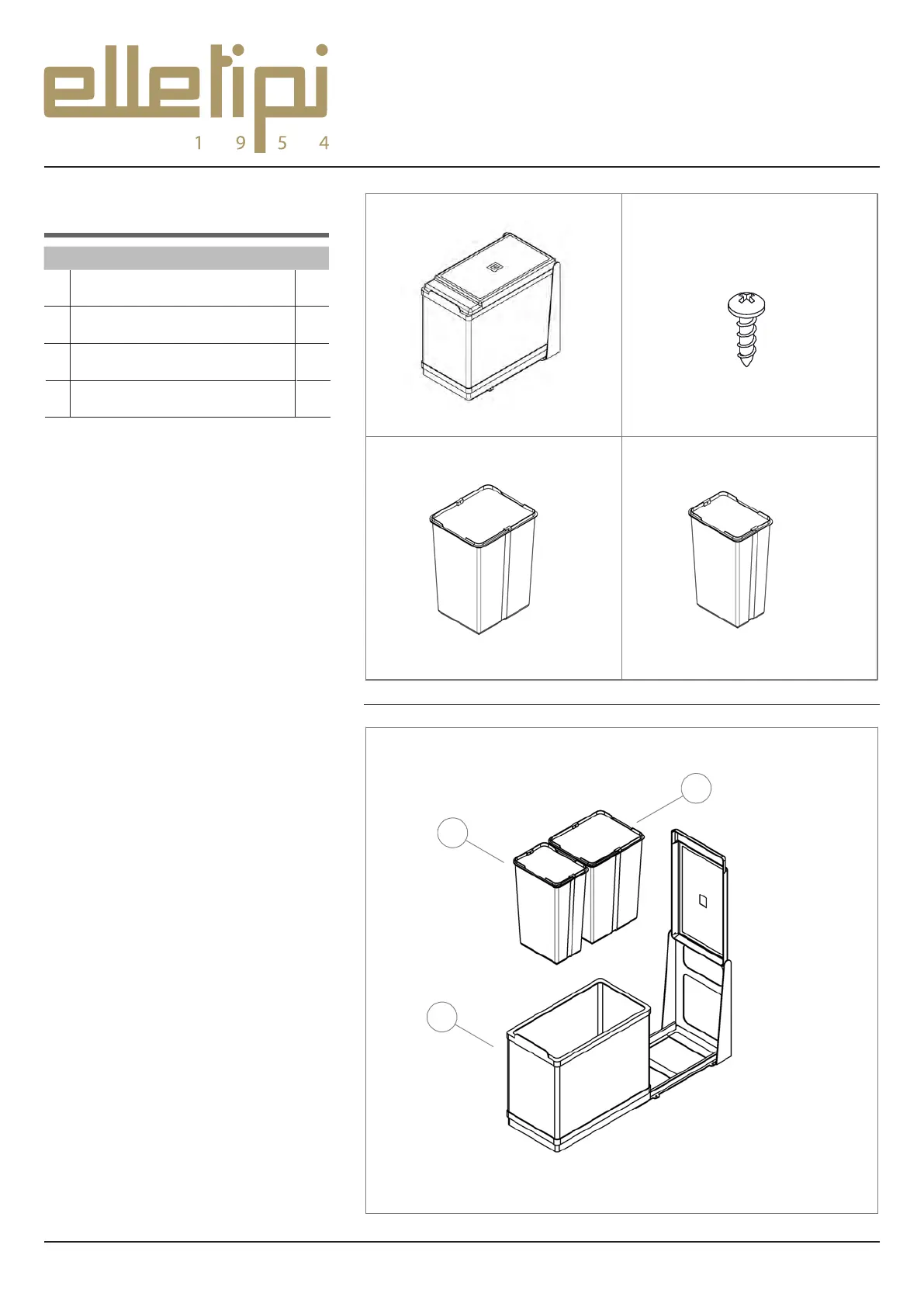 elletipi
1 9 5 4