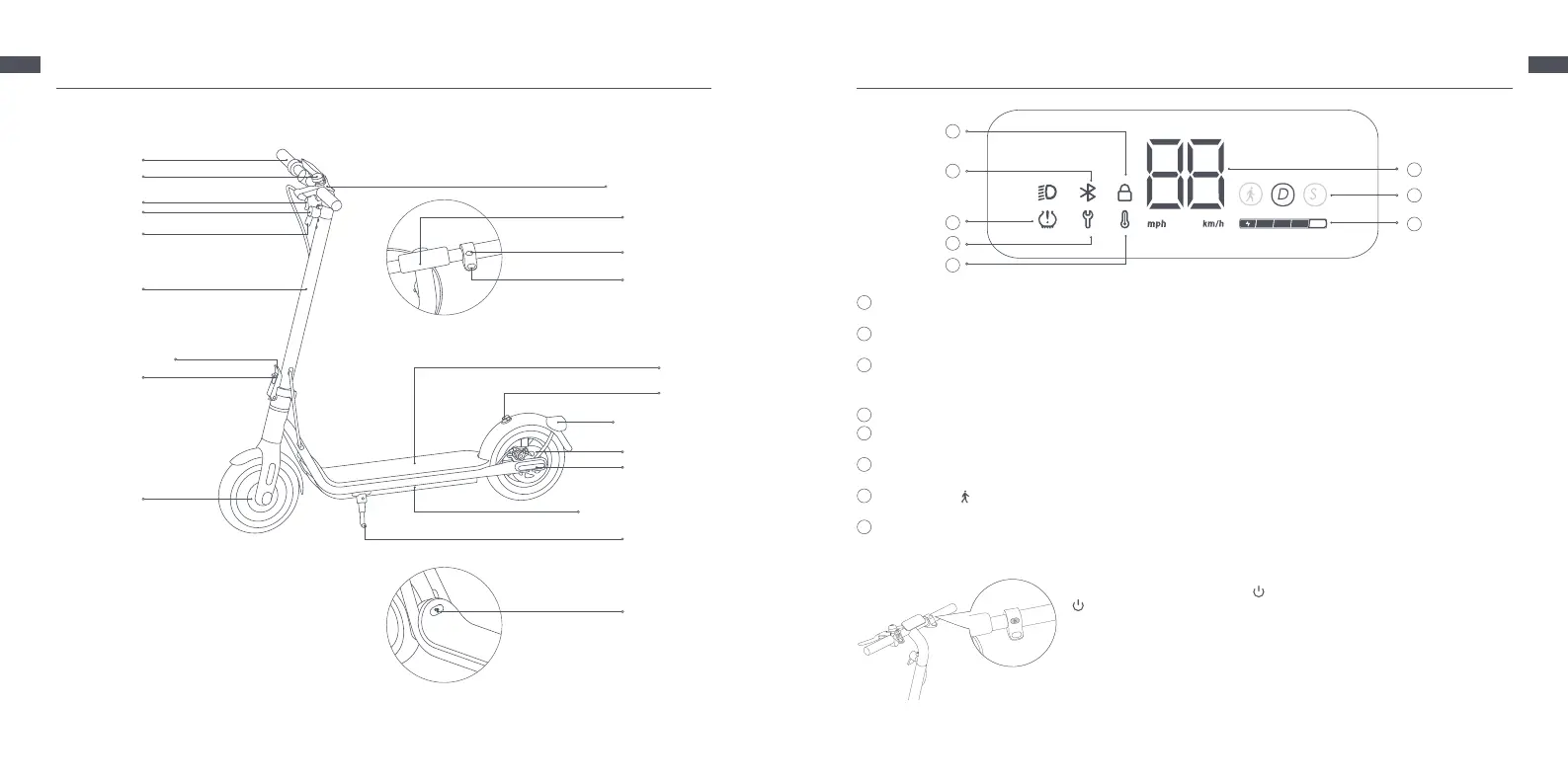 mph km/h

D S