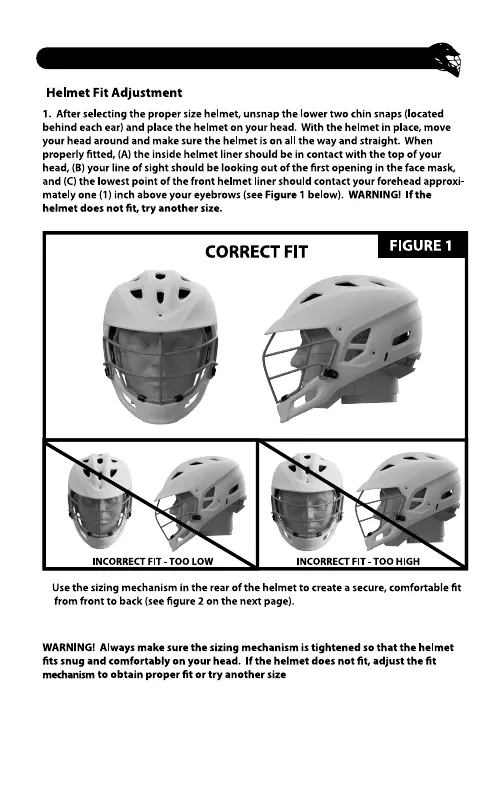 Helmet Fit Adjustment

1. After selecting the proper size helmet, unsnap the lower two chin snaps (located behind each ear) and place the helmet on your head. With the helmet in place, move your head around and make sure the helmet is on all the way and straight. When properly fitted, (A) the inside helmet liner should be in contact with the top of your head, (B) your line of sight should be looking out of the first opening in the face mask, and (C) the lowest point of the front helmet liner should contact your forehead approximately one (1) inch above your eyebrows (see Figure 1 below). WARNING! If the helmet does not fit, try another size.

CORRECT FIT

FIGURE 1

INCORRECT FIT - TOO LOW

INCORRECT FIT - TOO HIGH

Use the sizing mechanism in the rear of the helmet to create a secure, comfortable fit from front to back (see figure 2 on the next page).

WARNING! Always make sure the sizing mechanism is tightened so that the helmet fits snug and comfortably on your head. If the helmet does not fit, adjust the fit mechanism to obtain proper fit or try another size