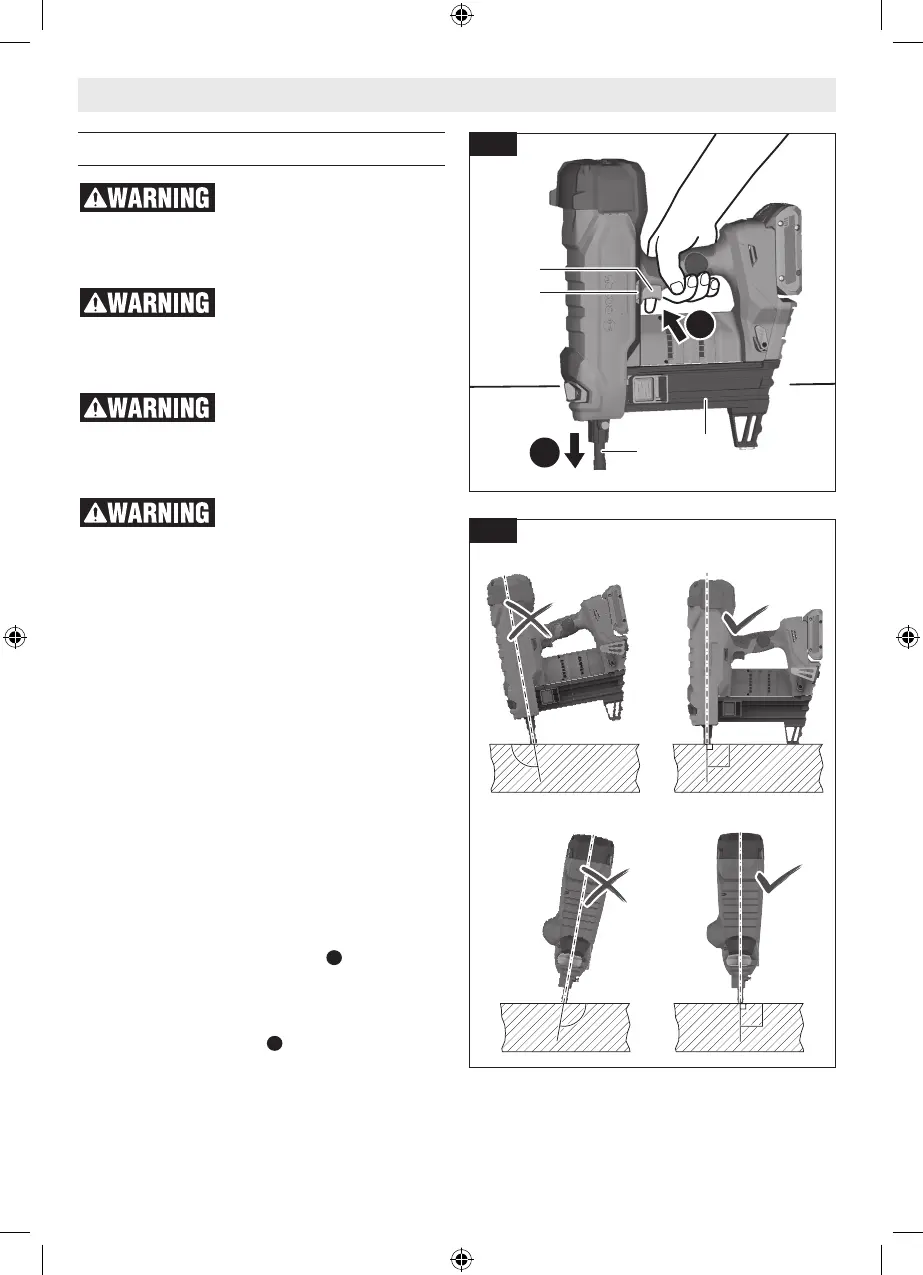 ⚠WARNING

⚠WARNING

⚠WARNING

⚠WARNING