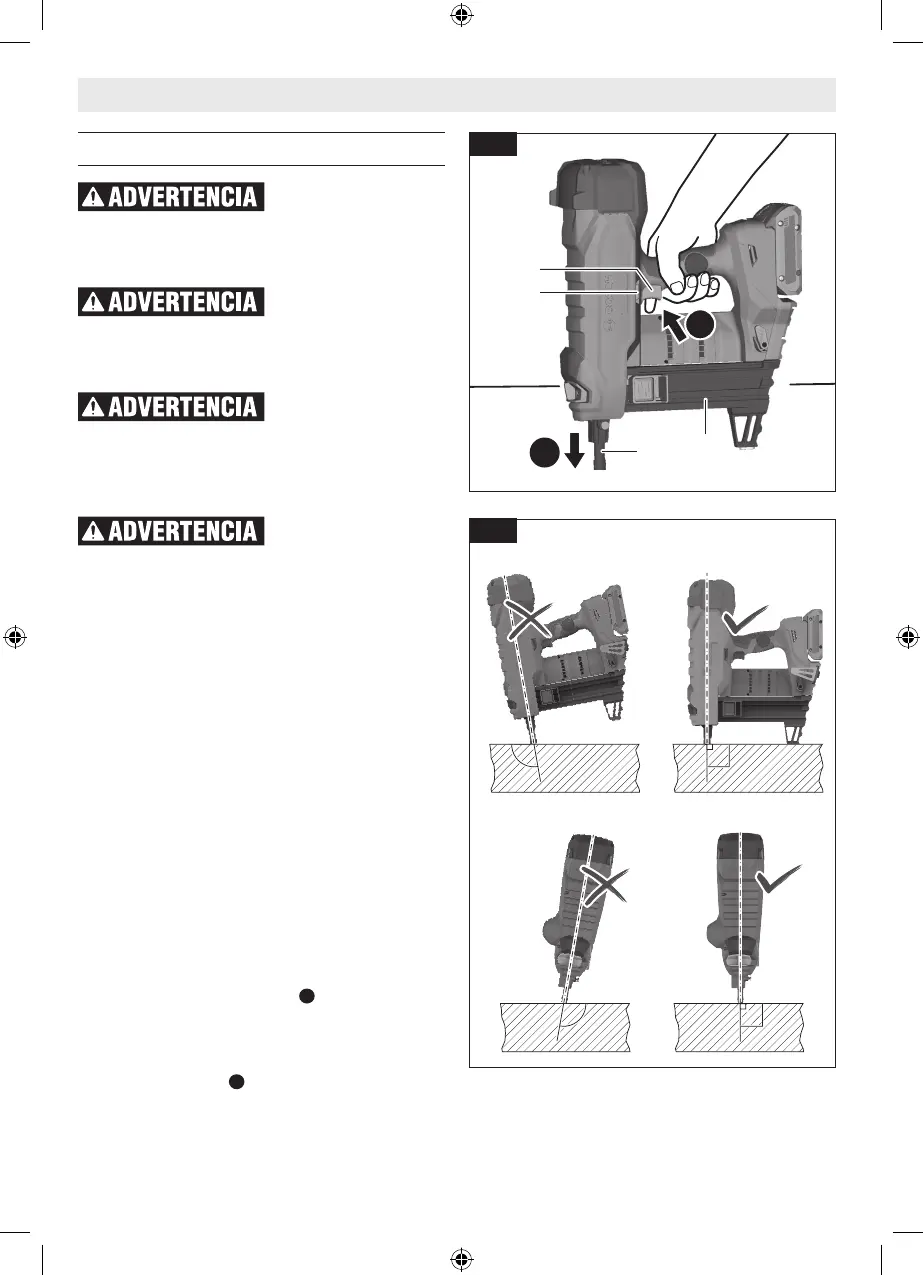 ADVERTENCIA

ADVERTENCIA

ADVERTENCIA

ADVERTENCIA