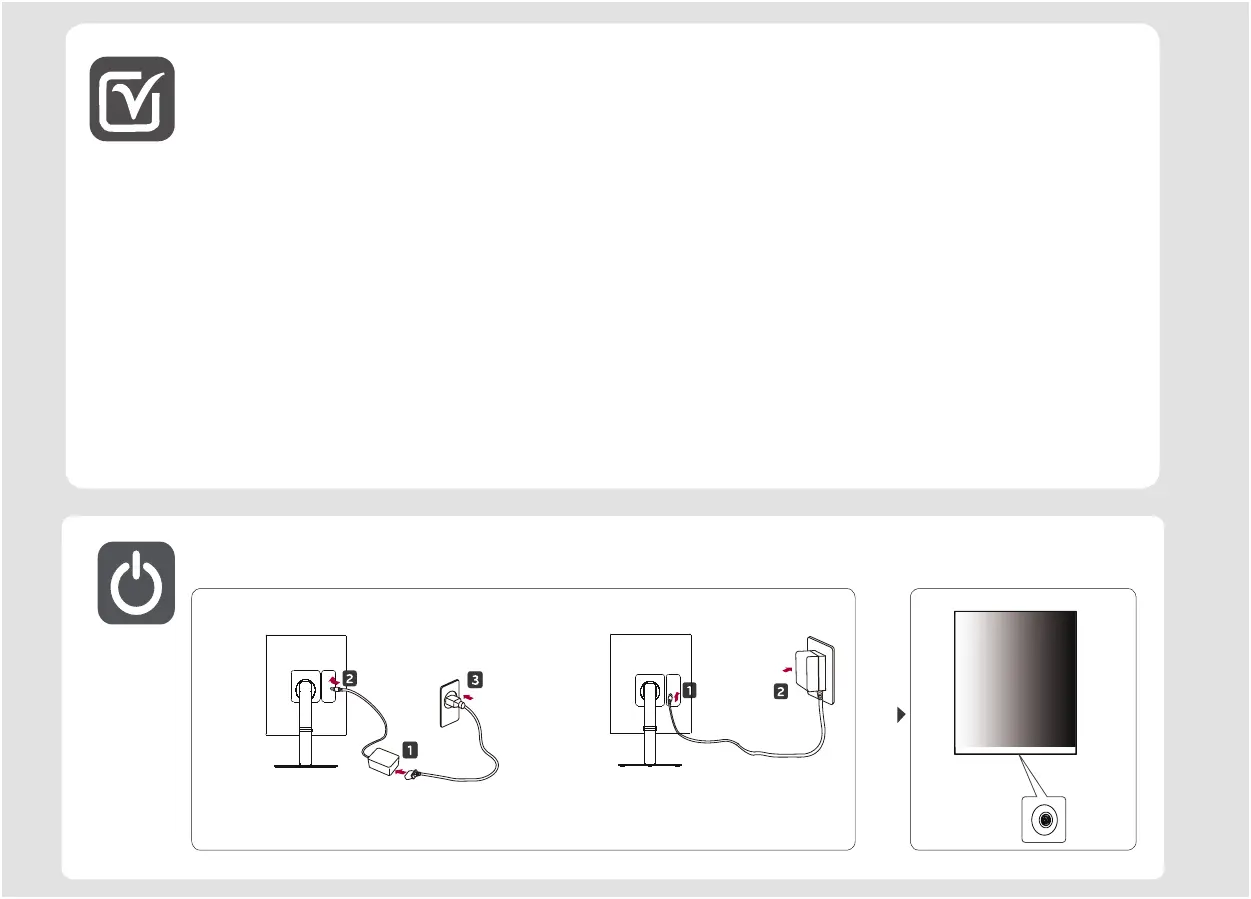 2

3

1

1

2