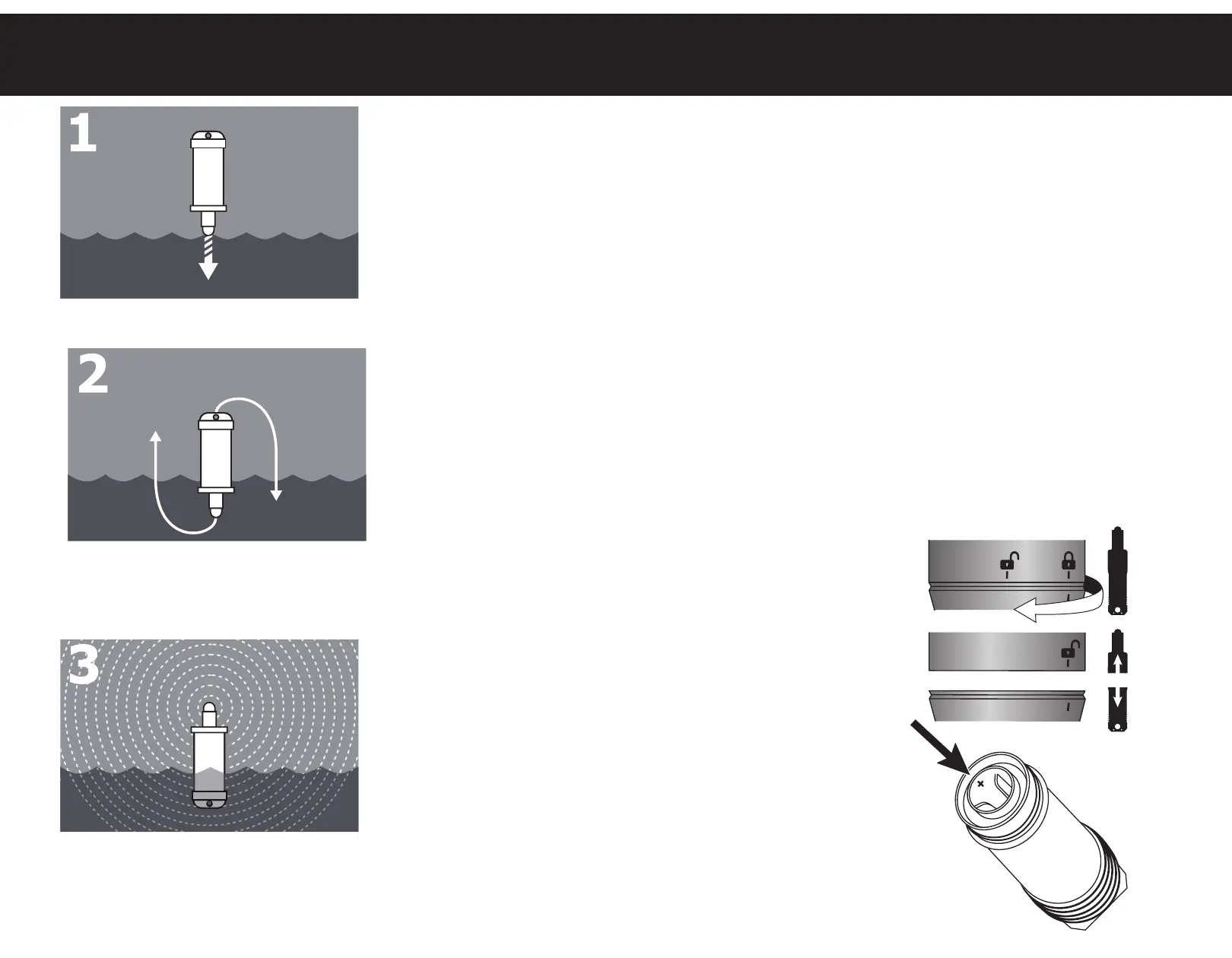 1

2

3