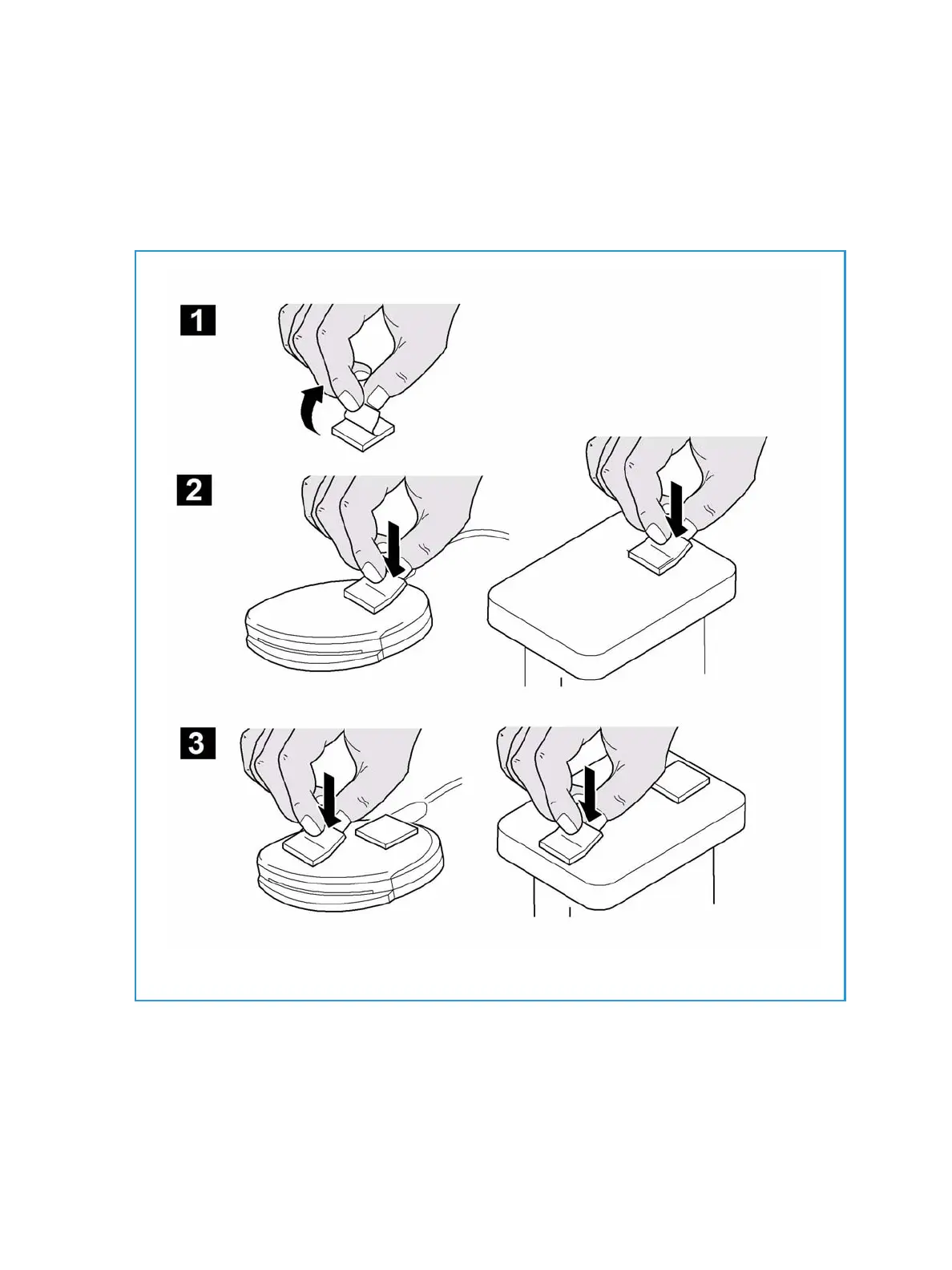 1

2

3