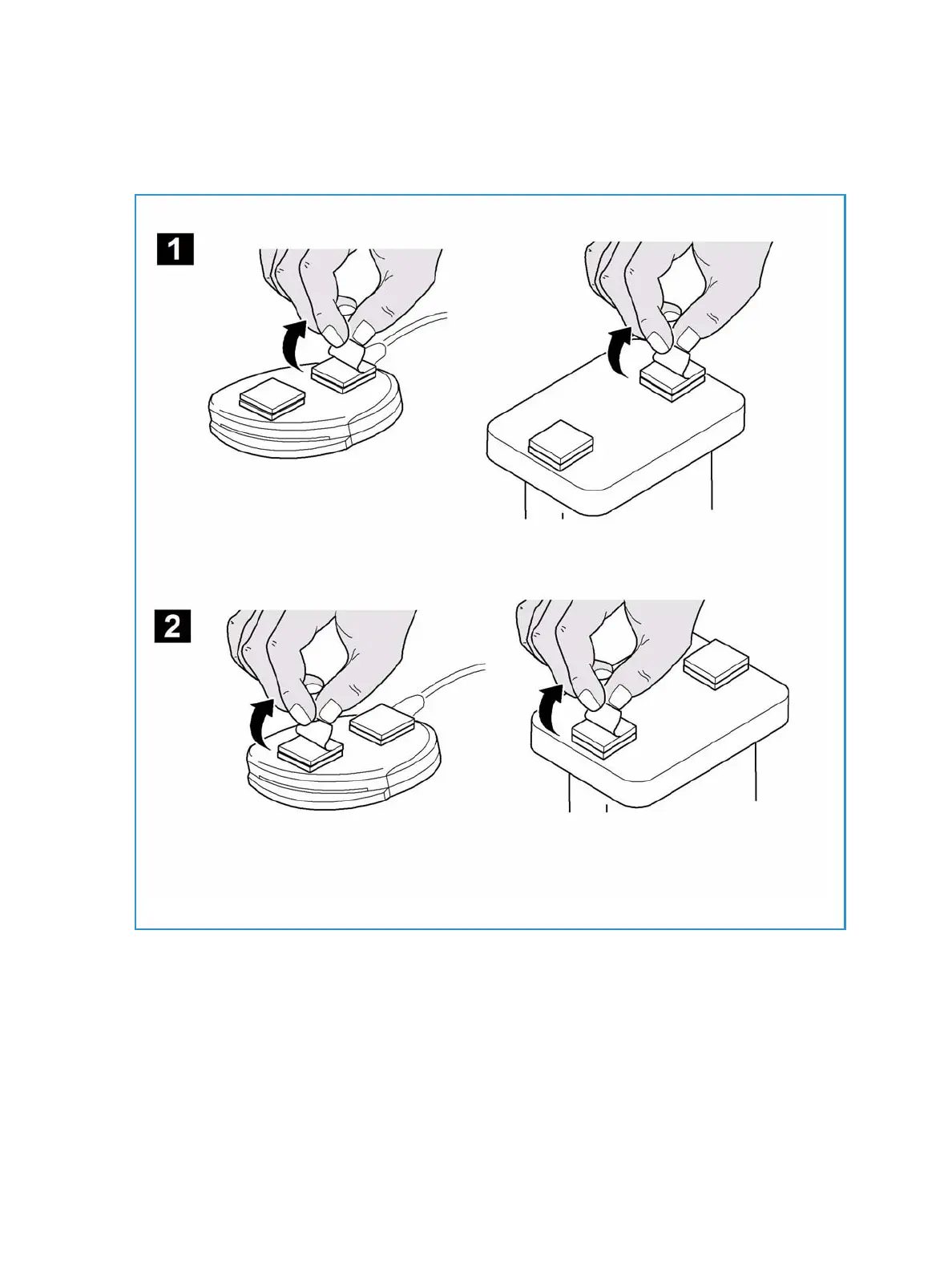 1

2