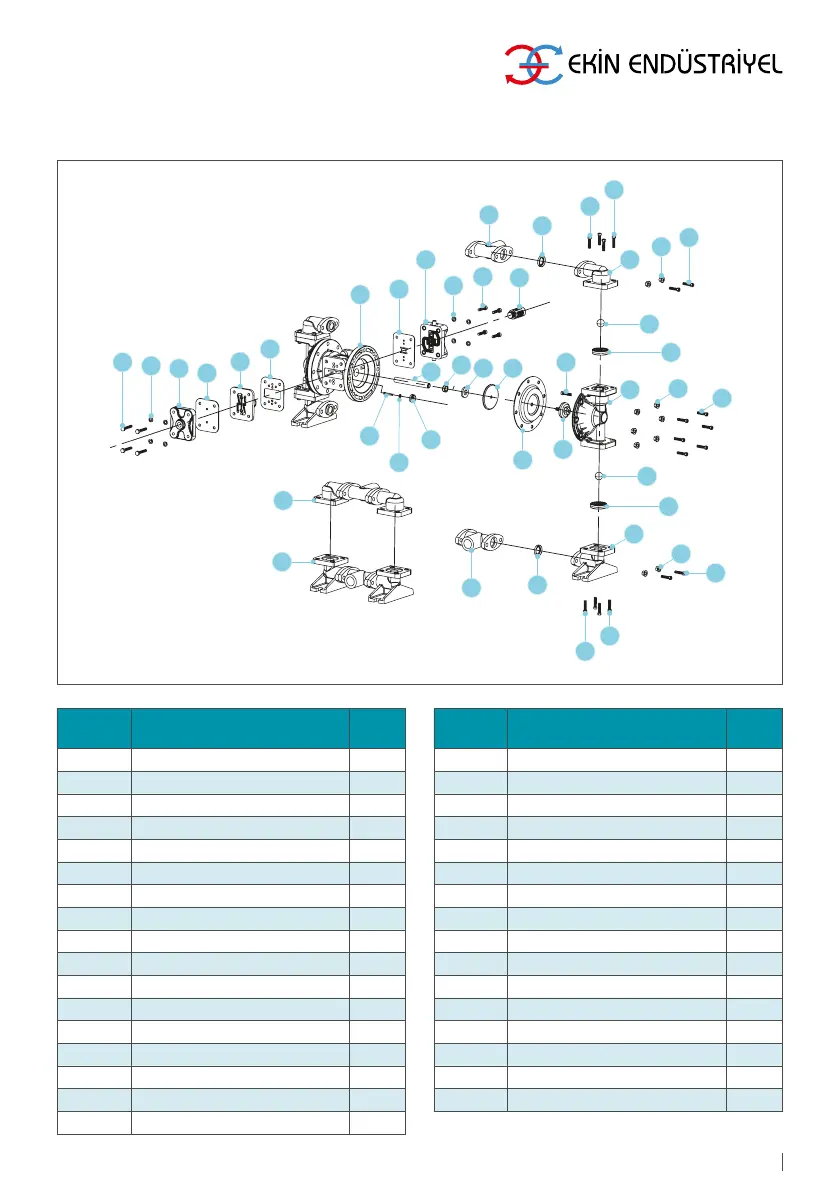 EKİN ENDÜSTRİYEL