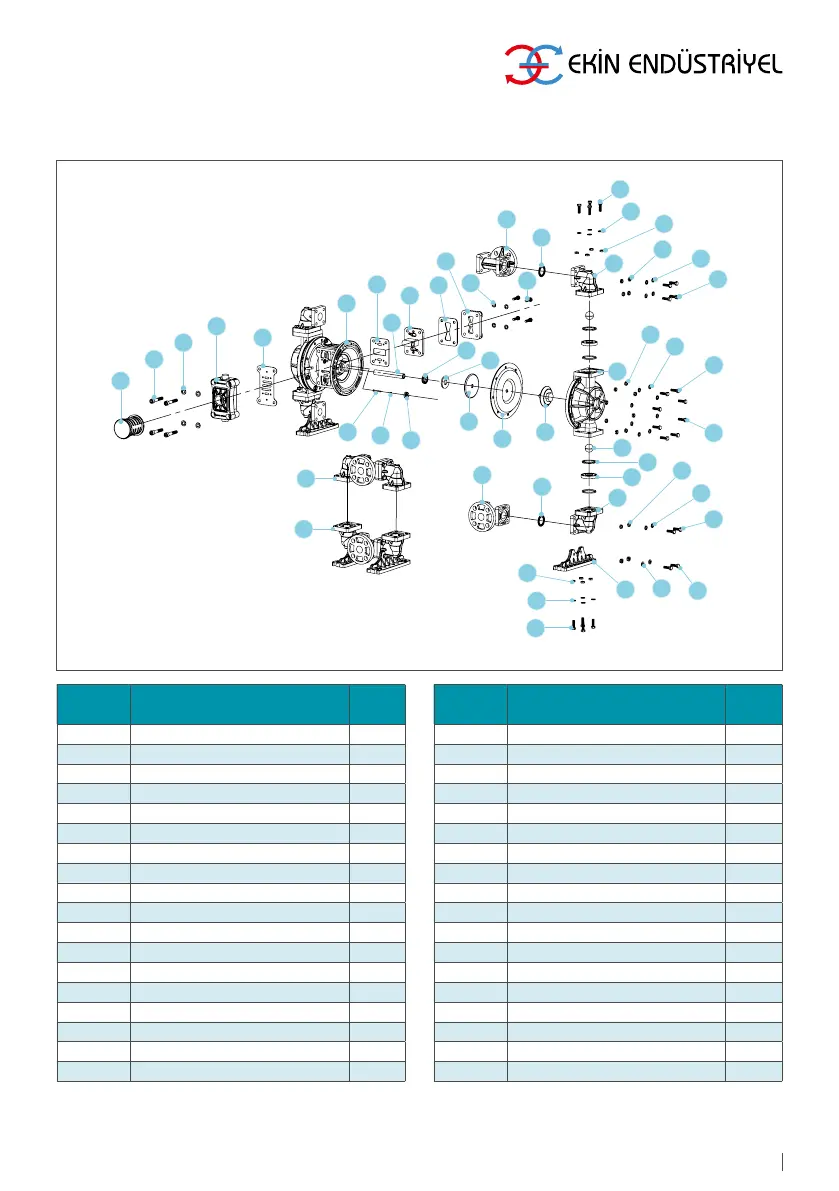 EKİN ENDÜSTRİYEL