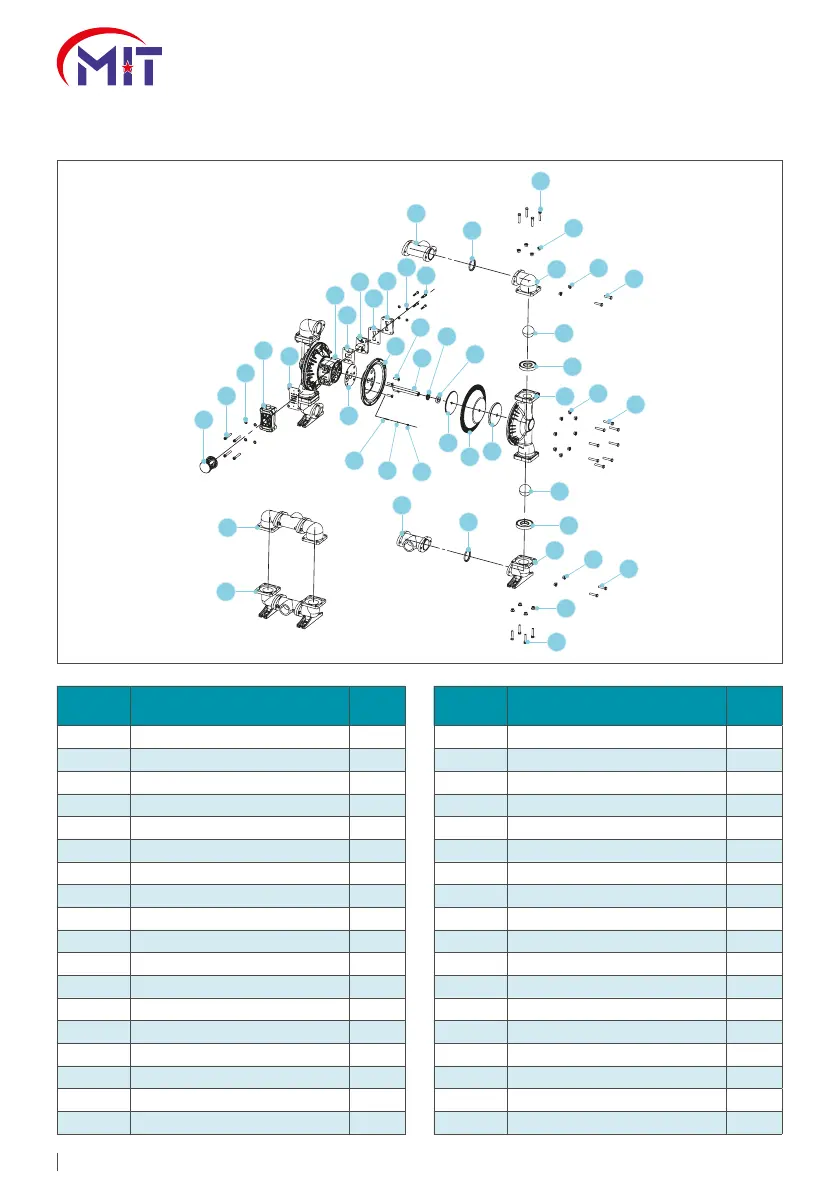 MIT