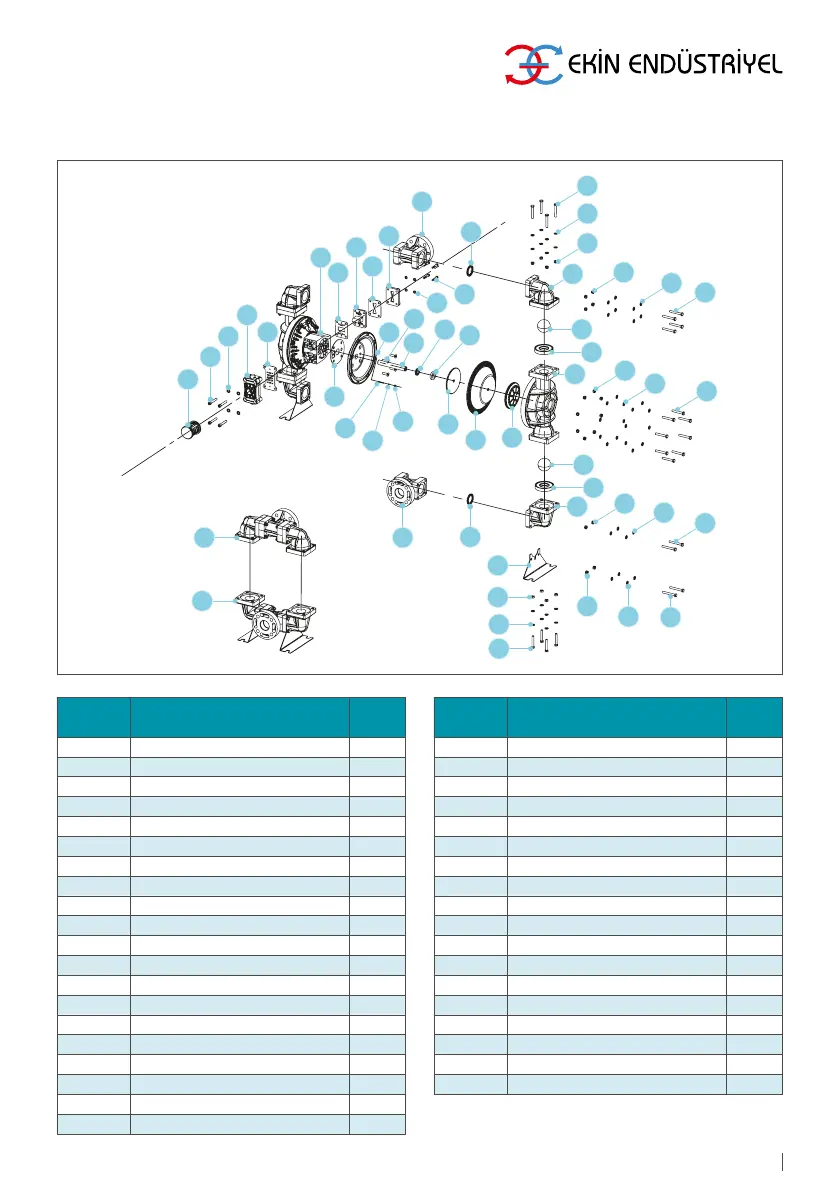 EKİN ENDÜSTRİYEL