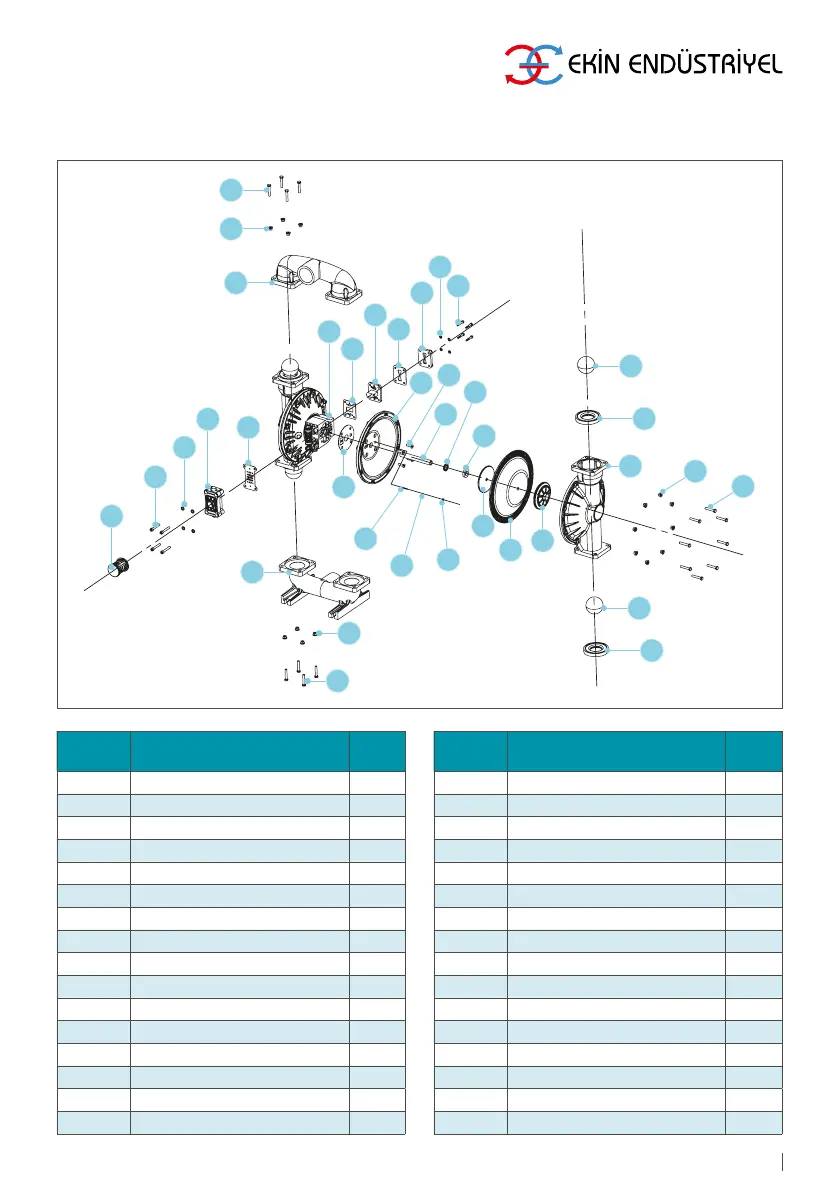 EKİN ENDÜSTRİYEL