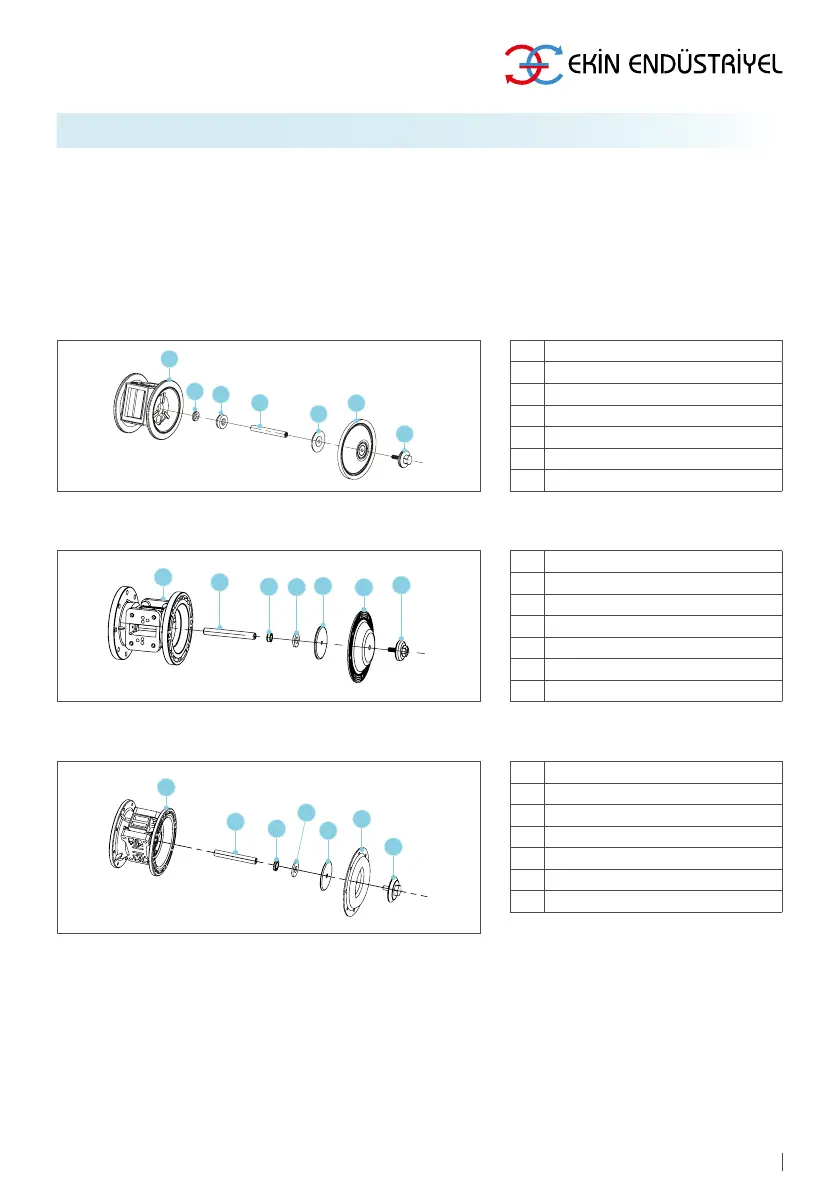 EKİN ENDÜSTRİYEL