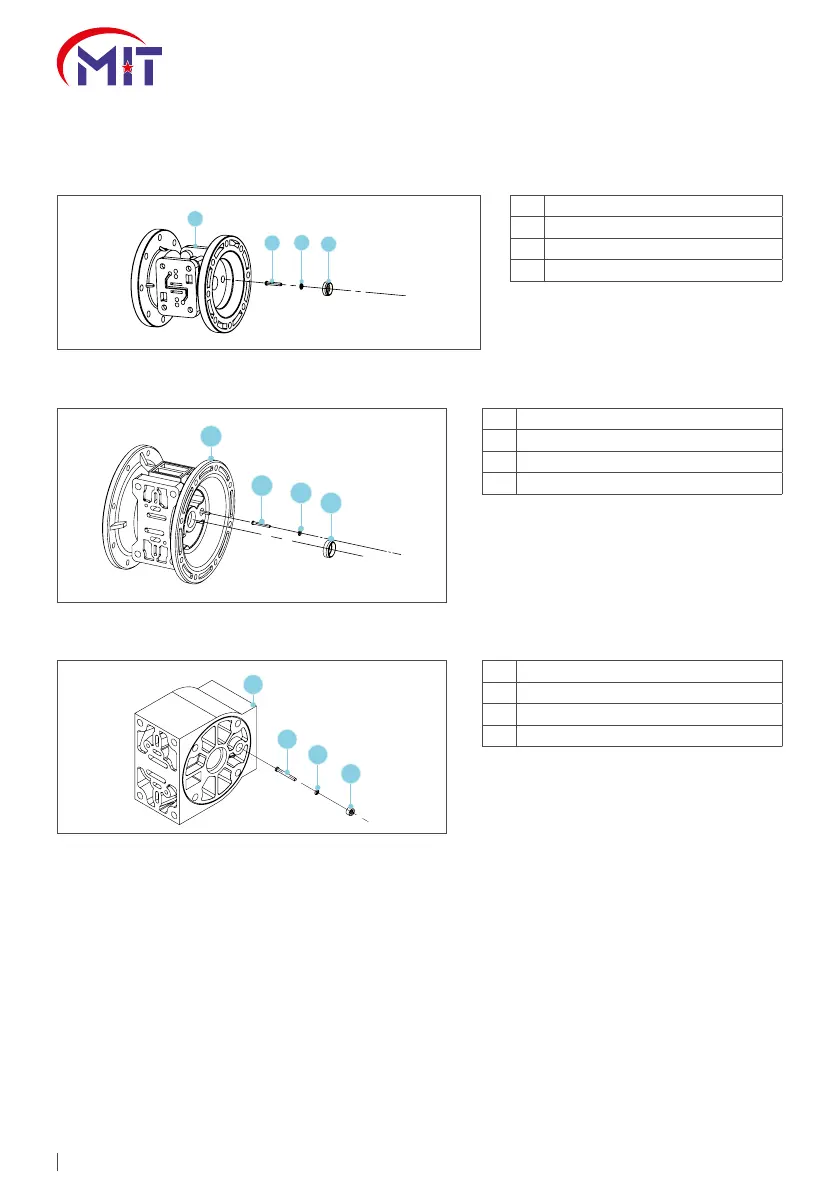 MIT