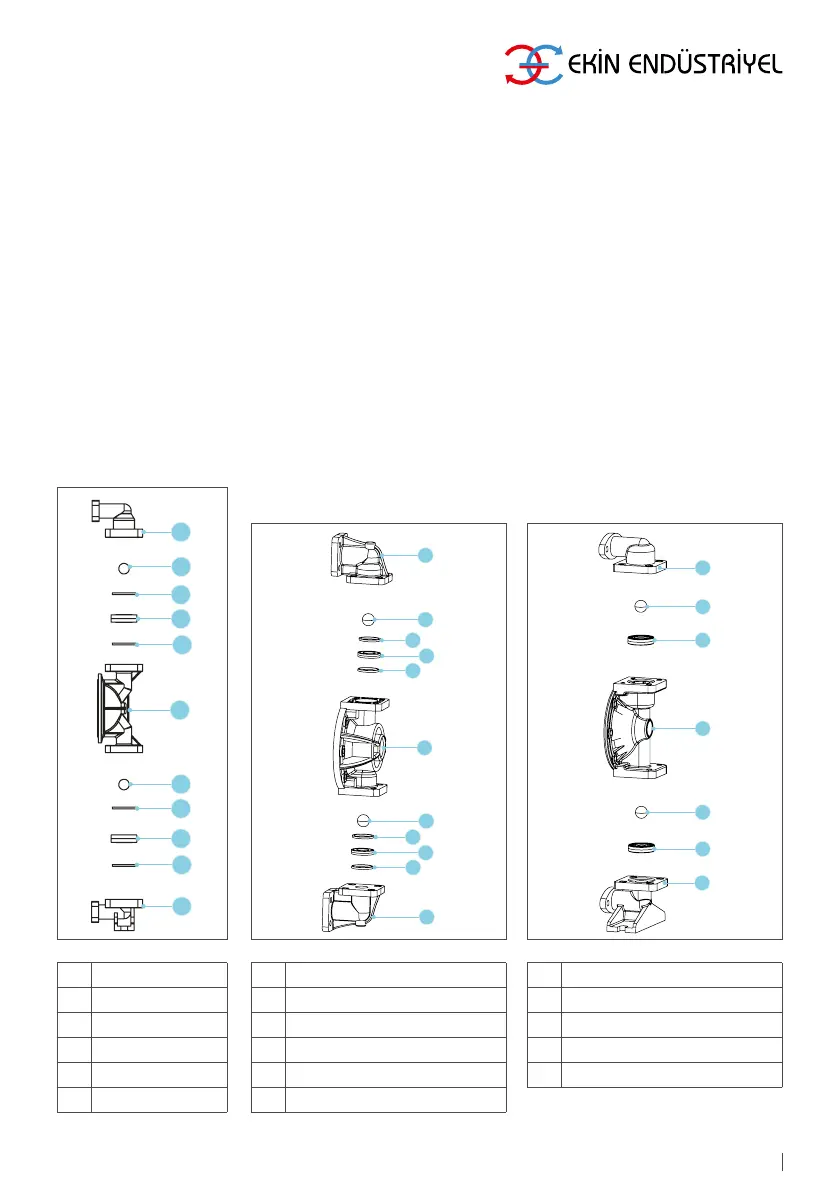 EKİN ENDÜSTRİYEL