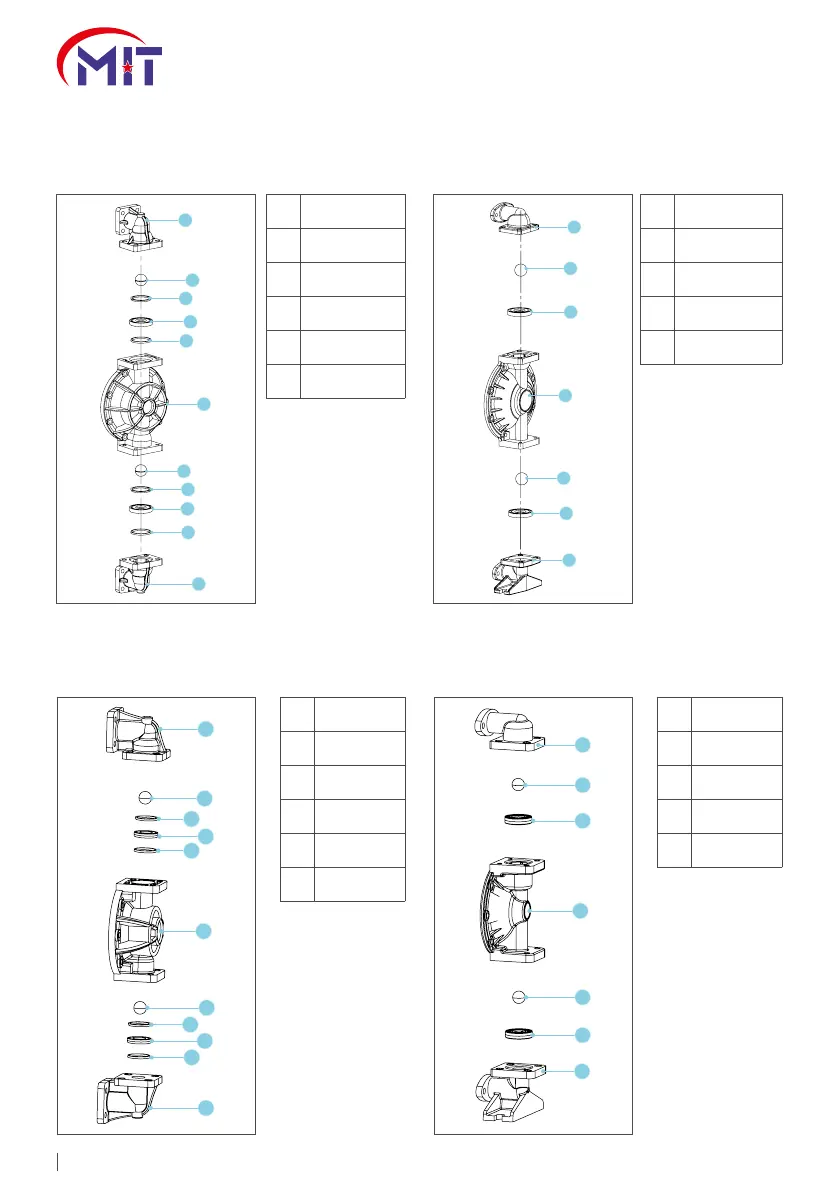 MIT