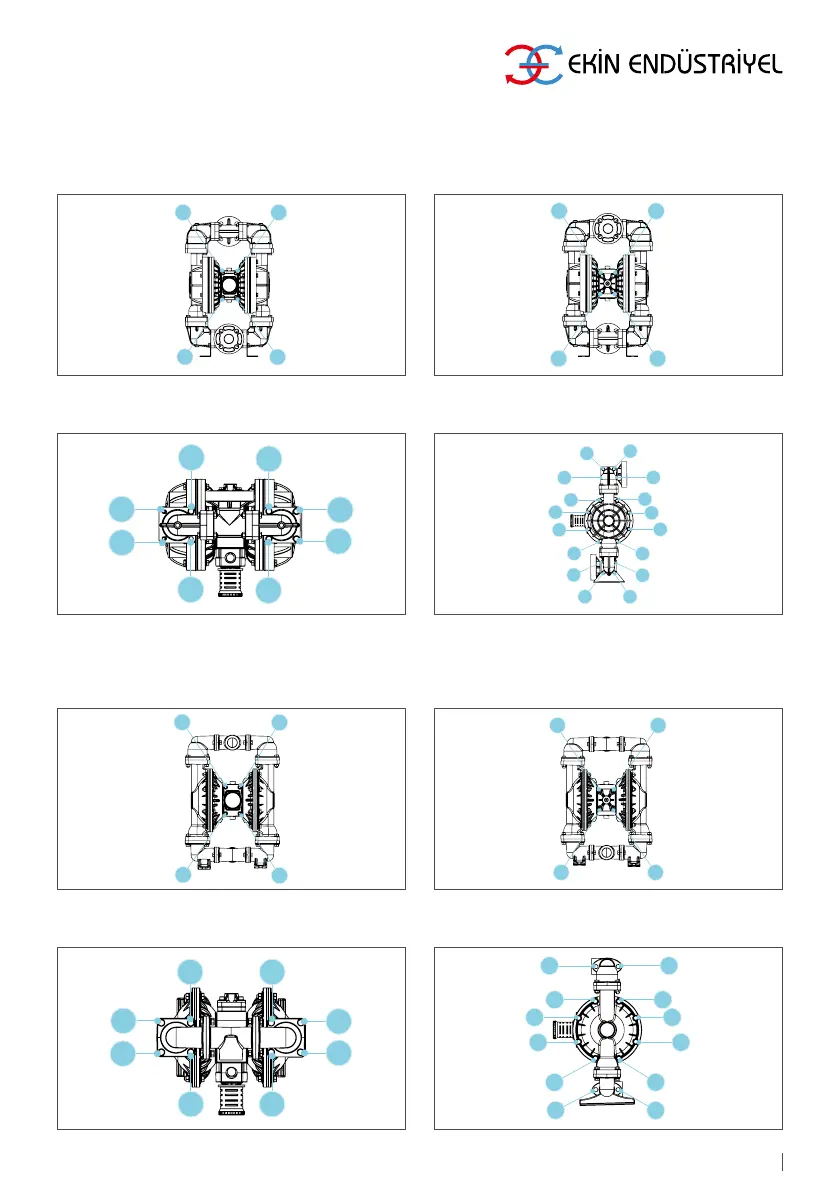 EKİN ENDÜSTRİYEL