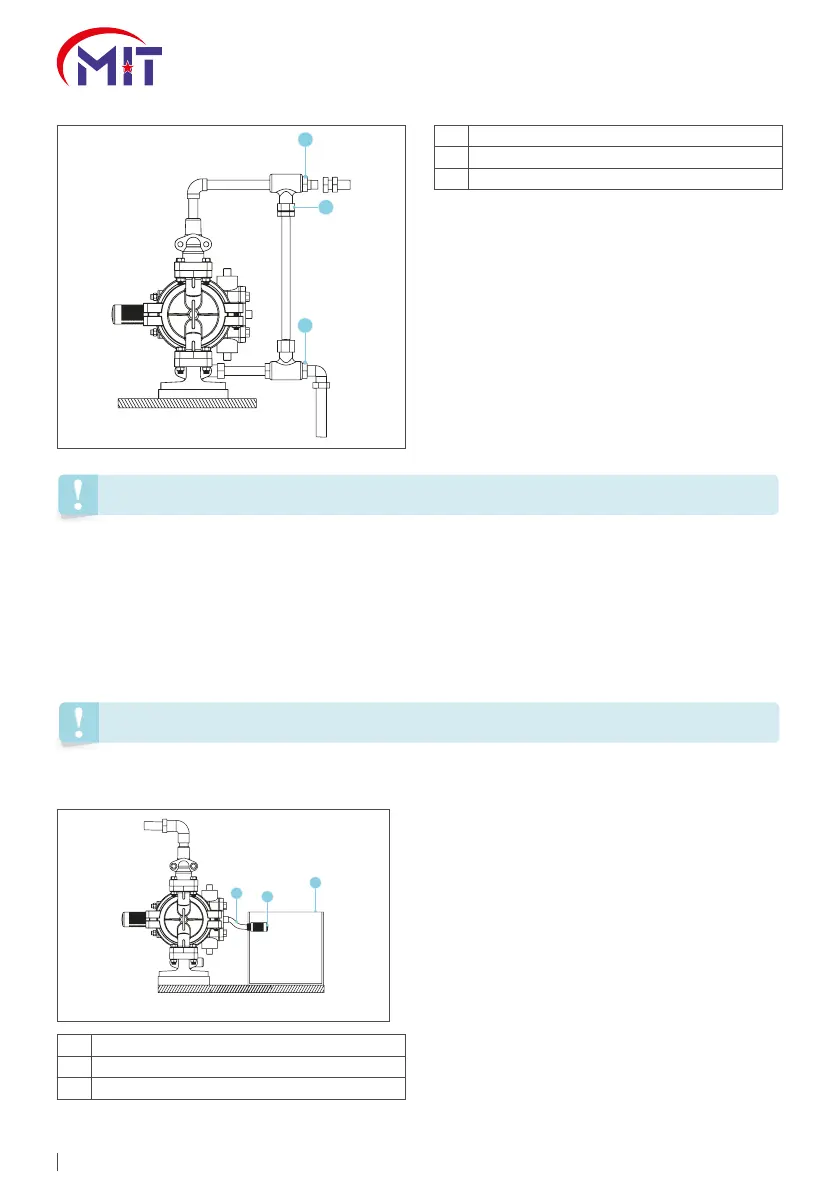 MIT