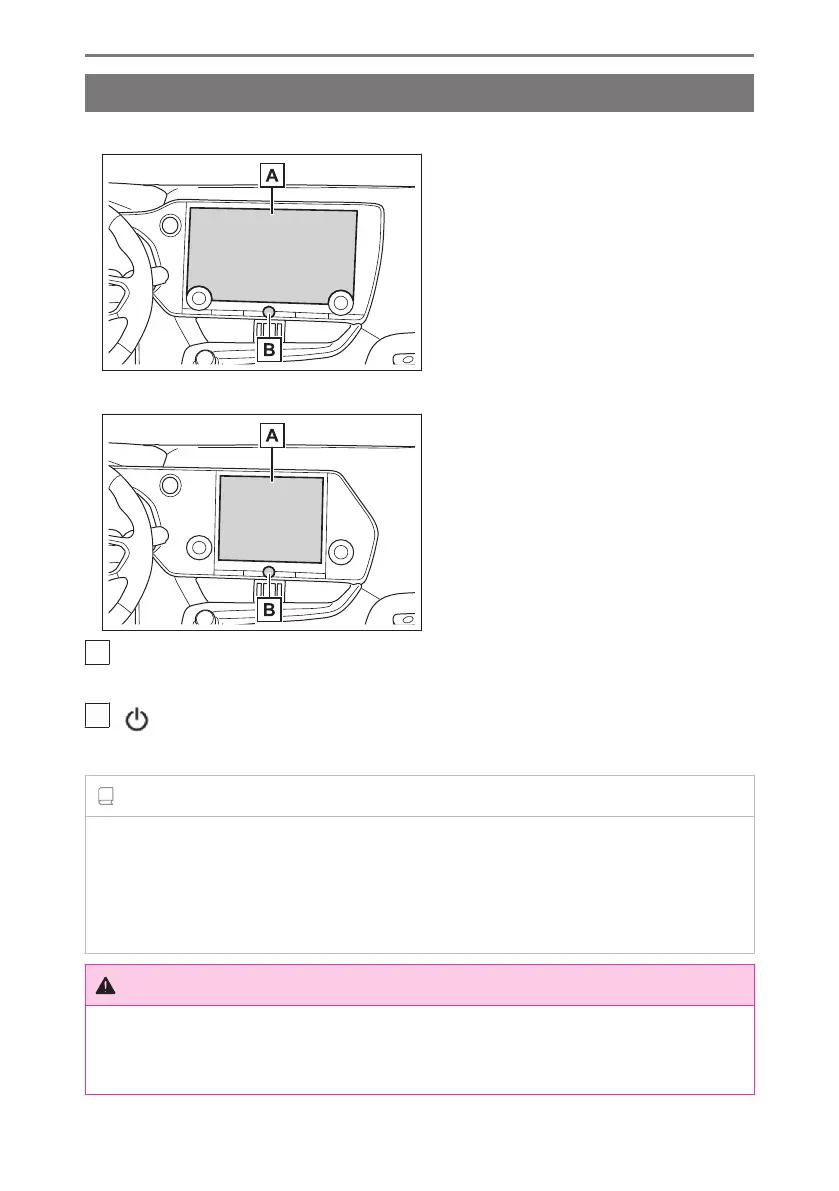 A

B

A

B