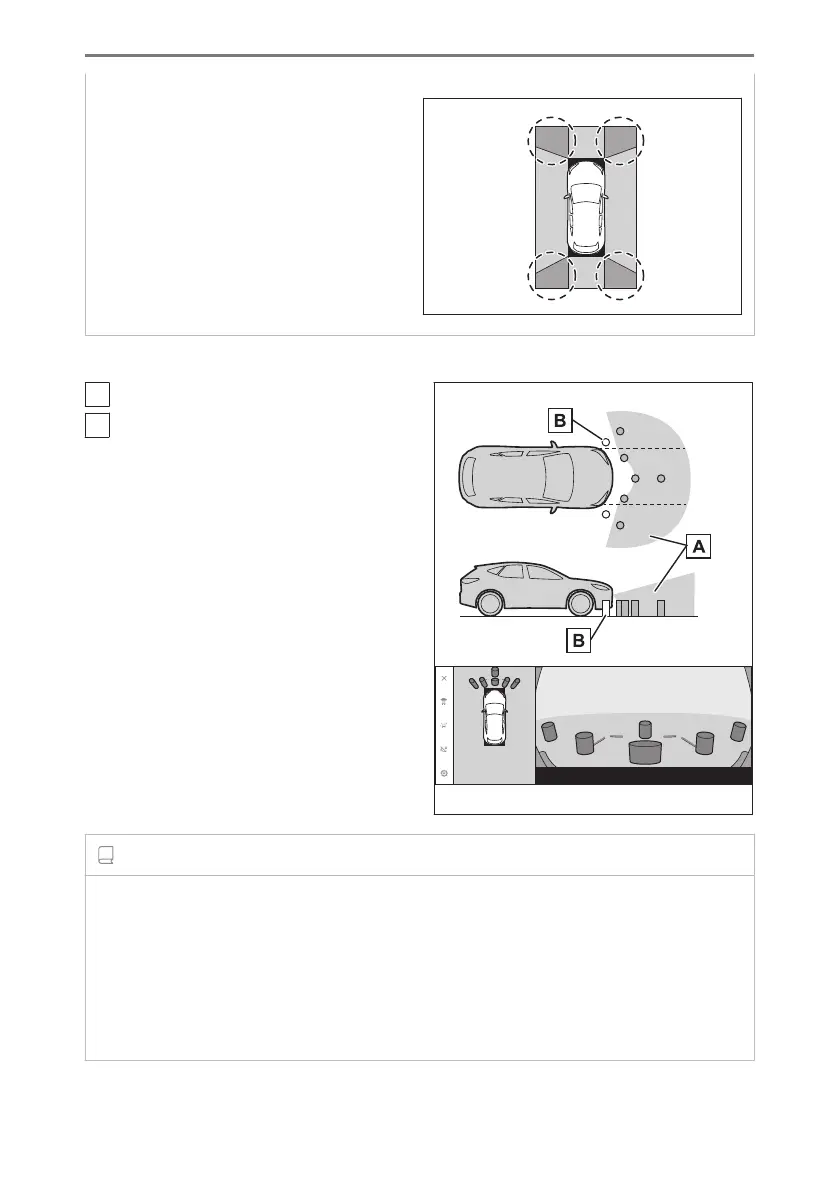 B

A

B