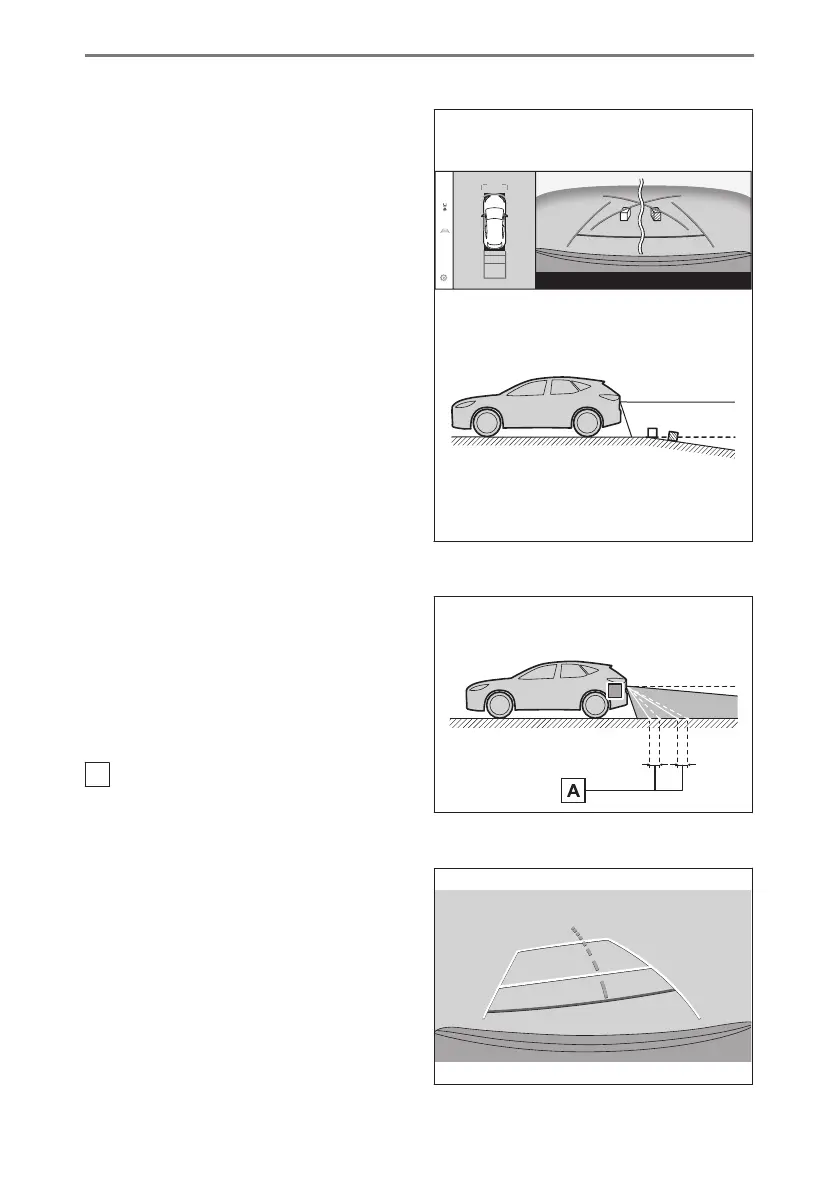 A