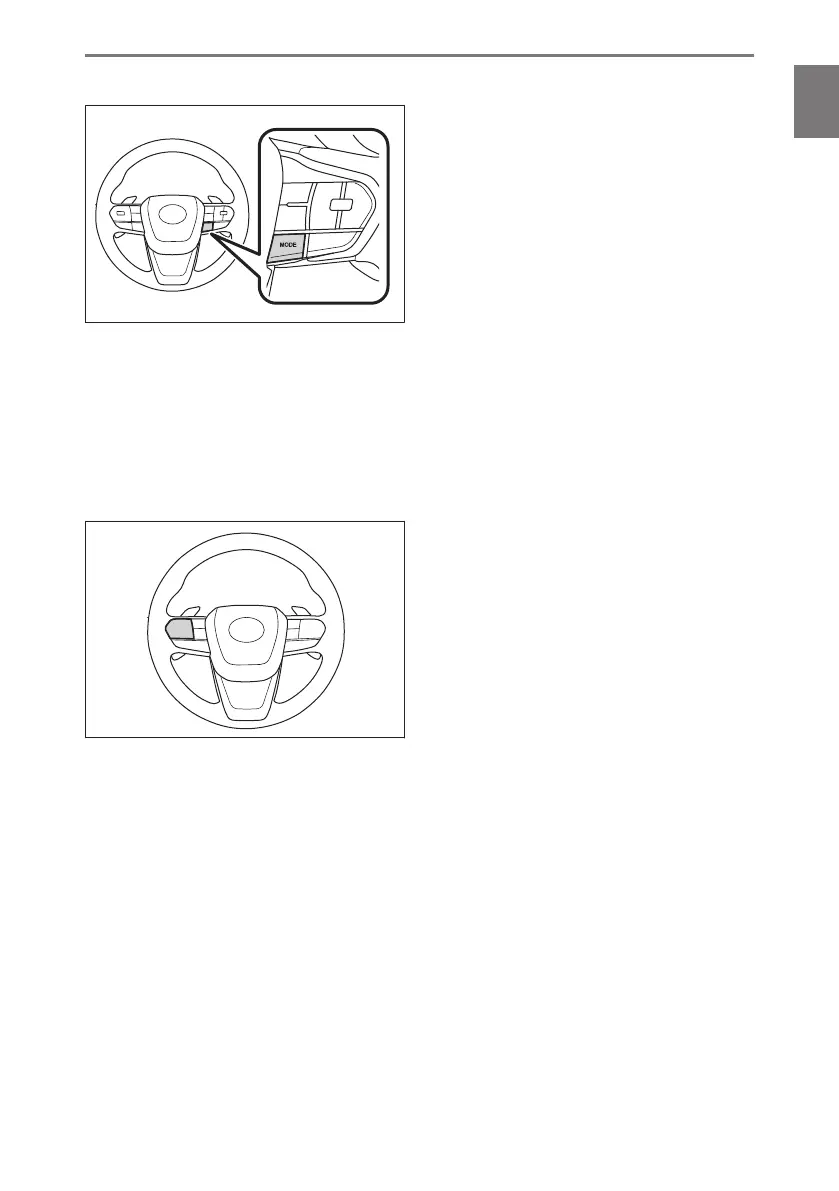 MODE