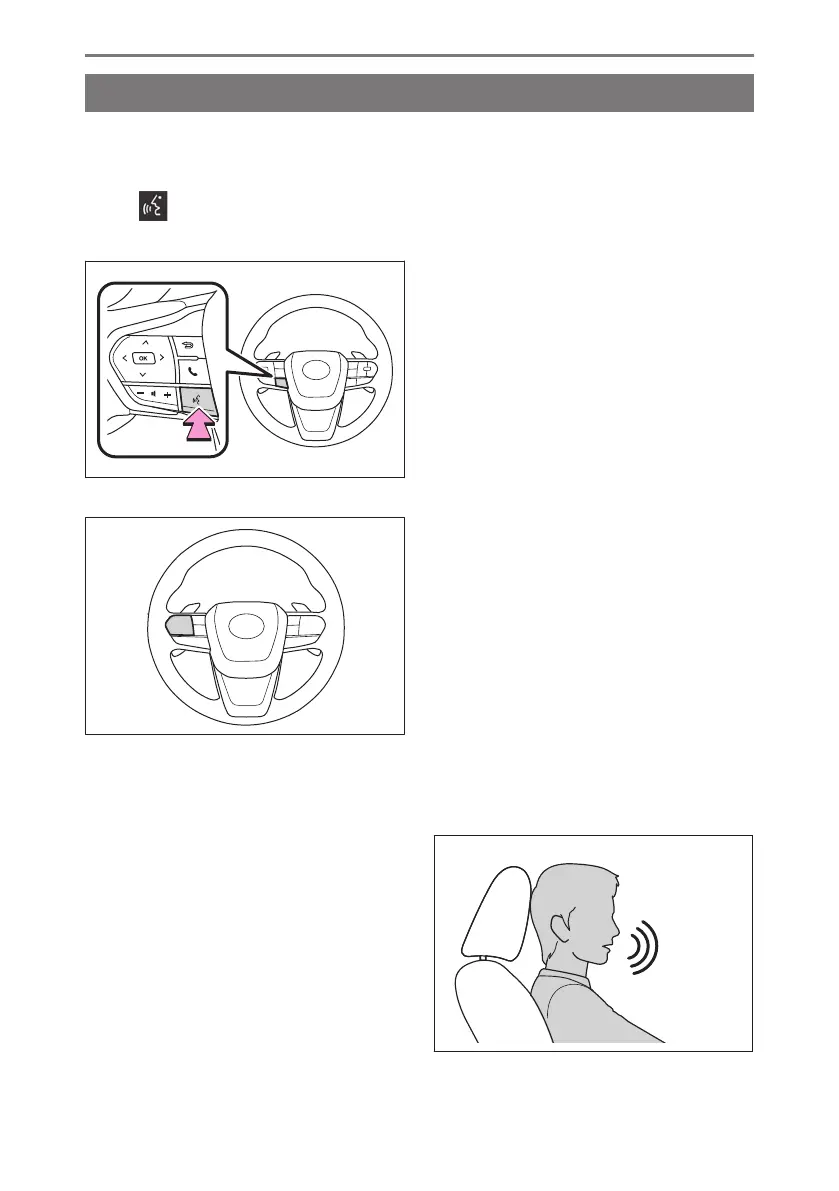 OK