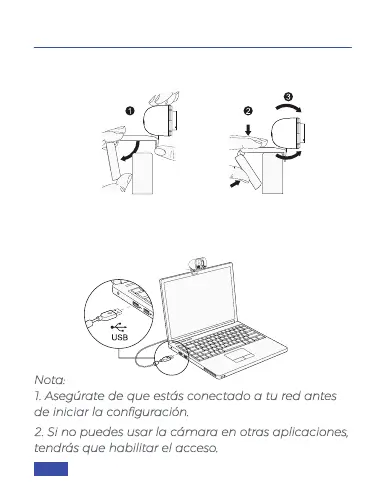 1

2

3

USB

Nota:

1. Asegúrate de que estás conectado a tu red antes de iniciar la configuración.

2. Si no puedes usar la cámara en otras aplicaciones, tendrás que habilitar el acceso.