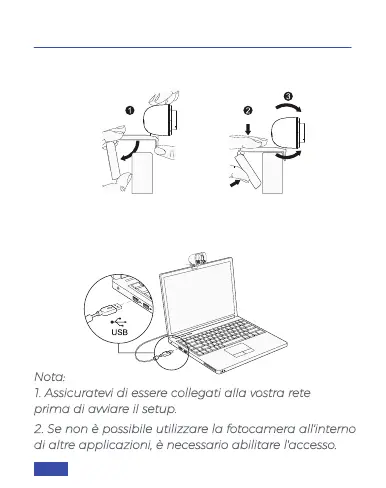 1

2

3

USB

Nota:
1. Assicuratevi di essere collegati alla vostra rete prima di avviare il setup.

2. Se non è possibile utilizzare la fotocamera all'interno di altre applicazioni, è necessario abilitare l'accesso.