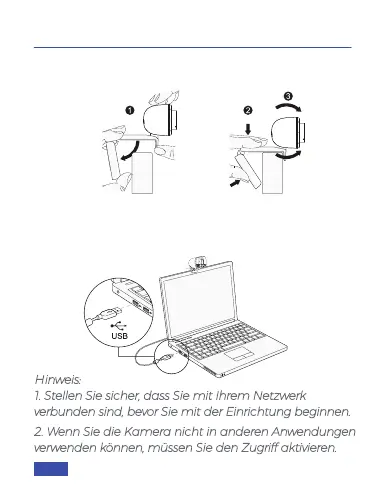 1

2

3

USB

Hinweis:
1. Stellen Sie sicher, dass Sie mit Ihrem Netzwerk verbunden sind, bevor Sie mit der Einrichtung beginnen.

2. Wenn Sie die Kamera nicht in anderen Anwendungen verwenden können, müssen Sie den Zugriff aktivieren.