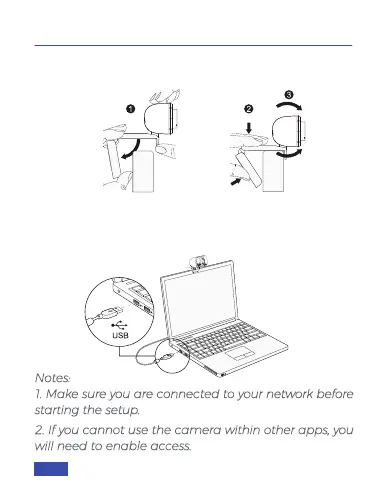 1

2

3

USB

Notes:

1. Make sure you are connected to your network before starting the setup.

2. If you cannot use the camera within other apps, you will need to enable access.