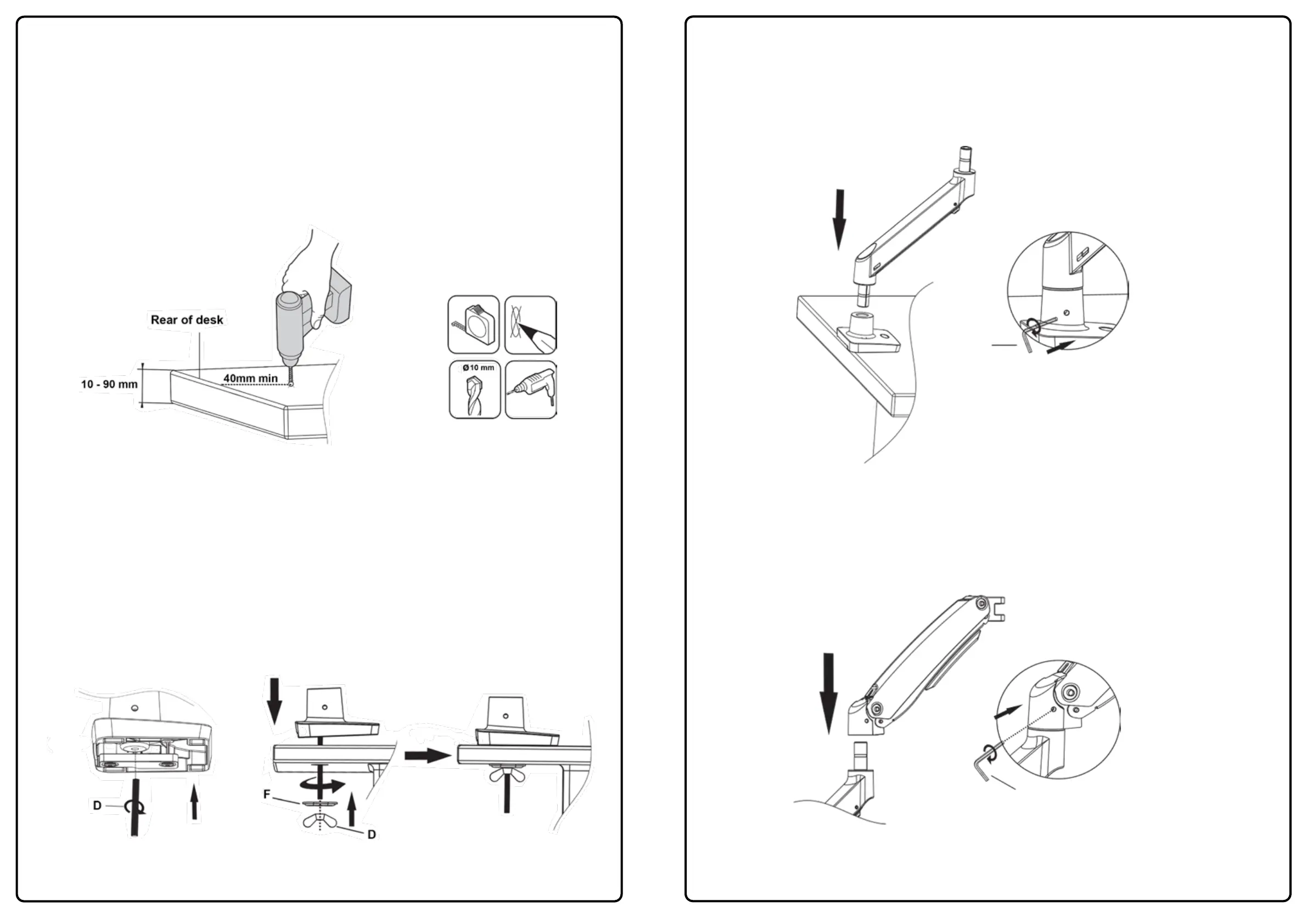 Rear of desk

10 - 90 mm

40mm min

Ø10 mm

D

F

D