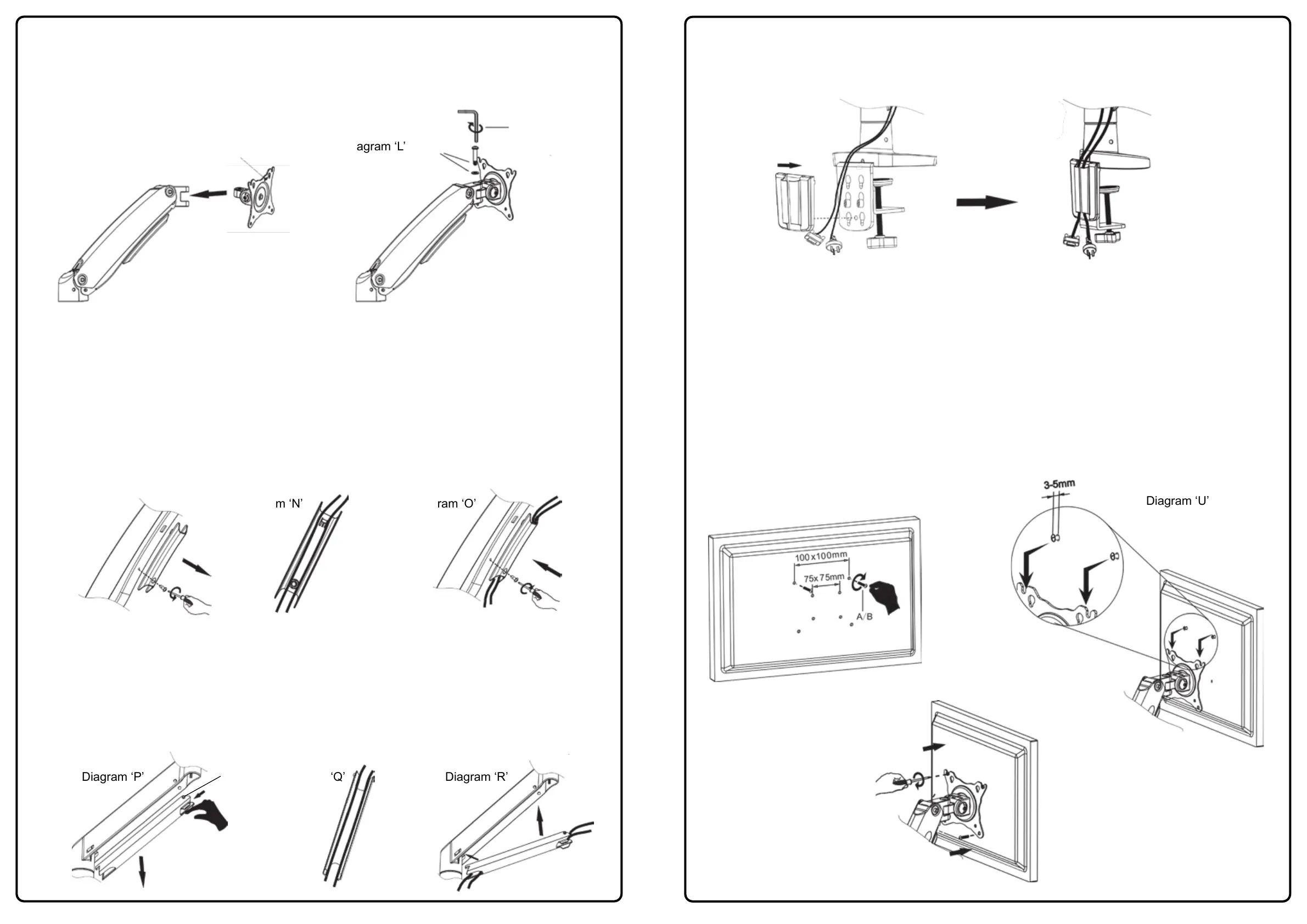 agram ‘L’

m ‘N’

ram ‘O’

Diagram ‘P’

‘Q’

Diagram ‘R’

3-5mm

Diagram ‘U’

100x100mm

75x75mm

A/B