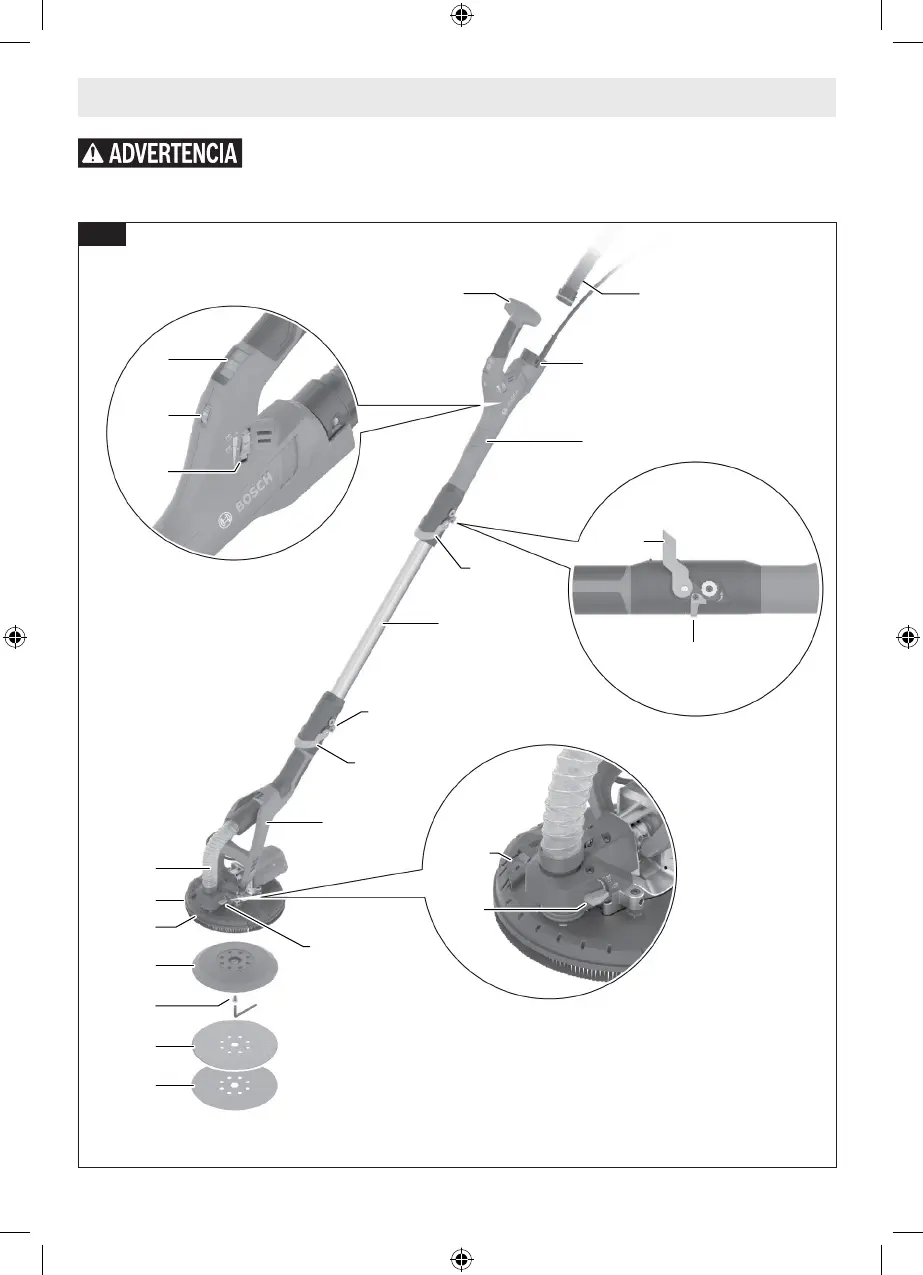 ADVERTENCIA

BOSCH