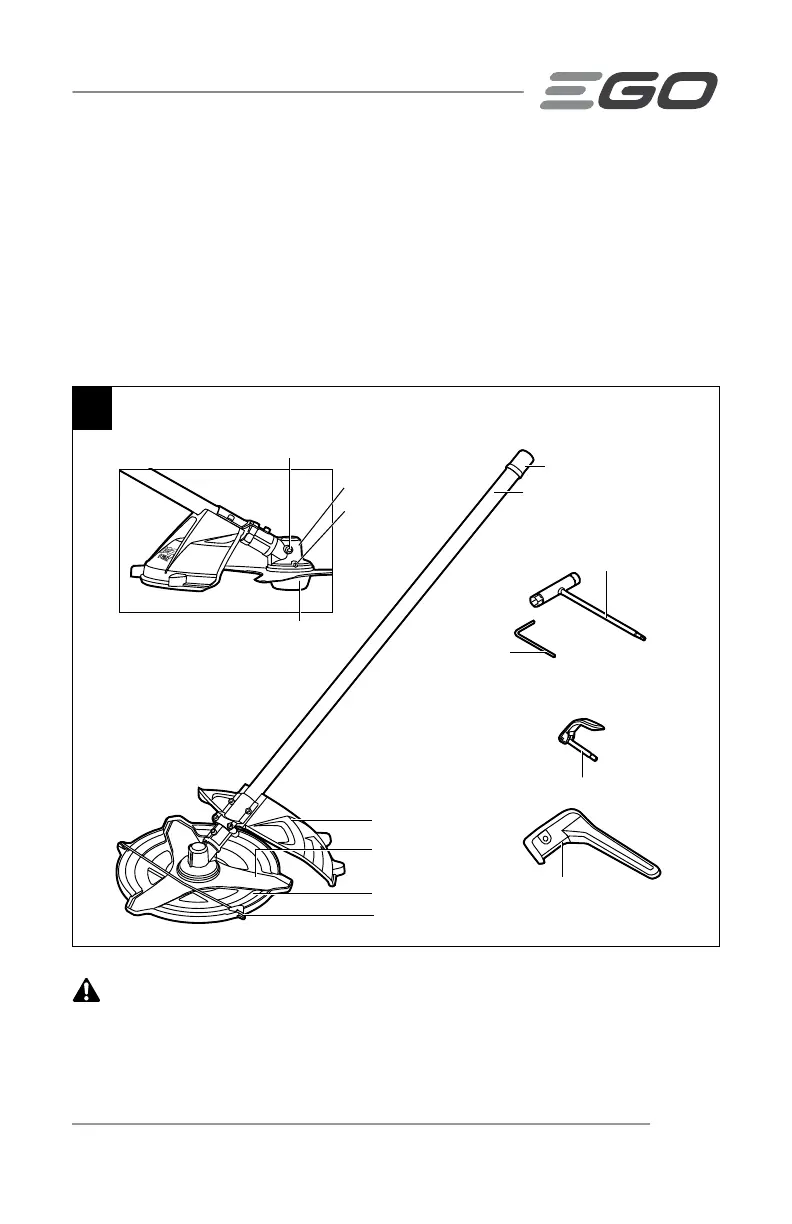 EGO