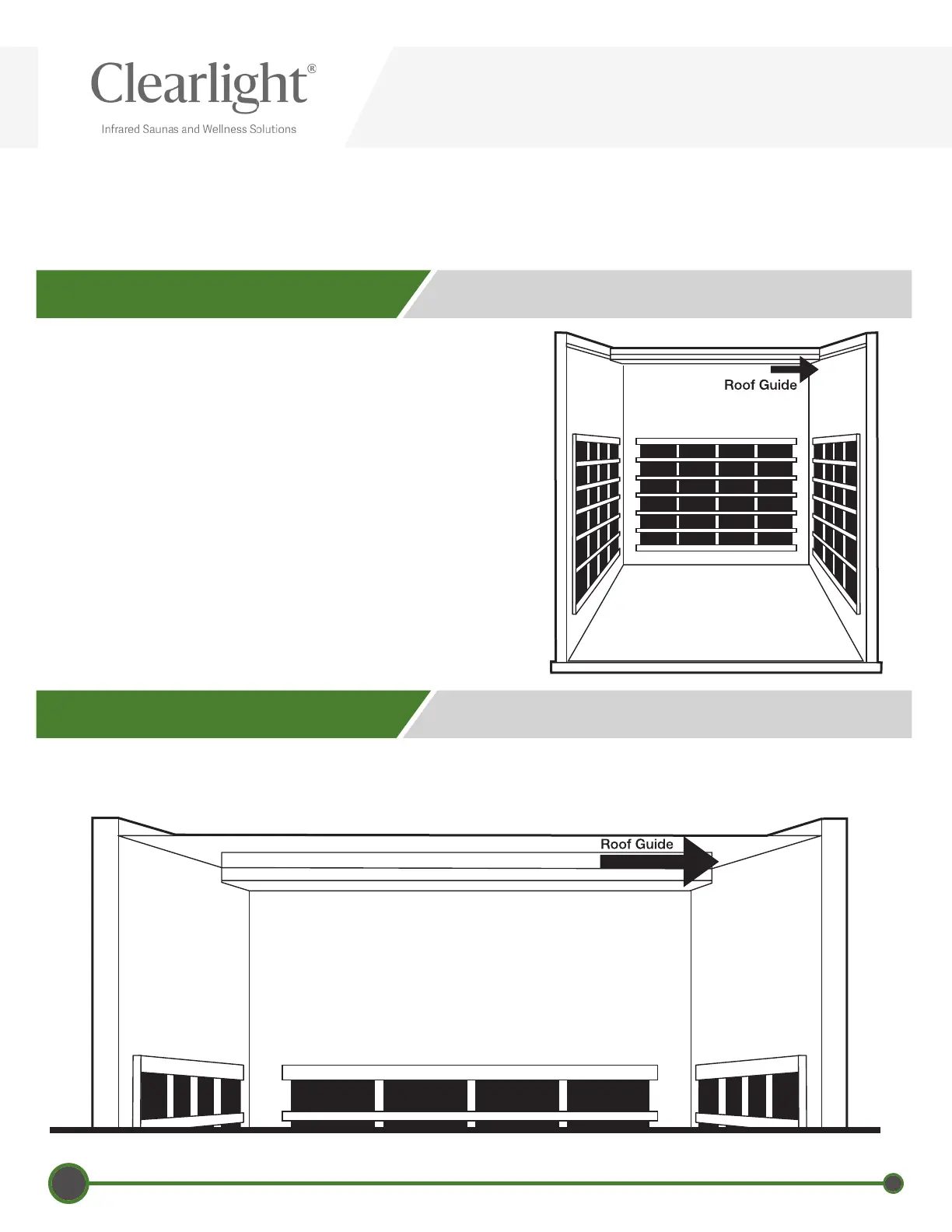 Clearlight®

Infrared Saunas and Wellness Solutions

Roof Guide

Roof Guide