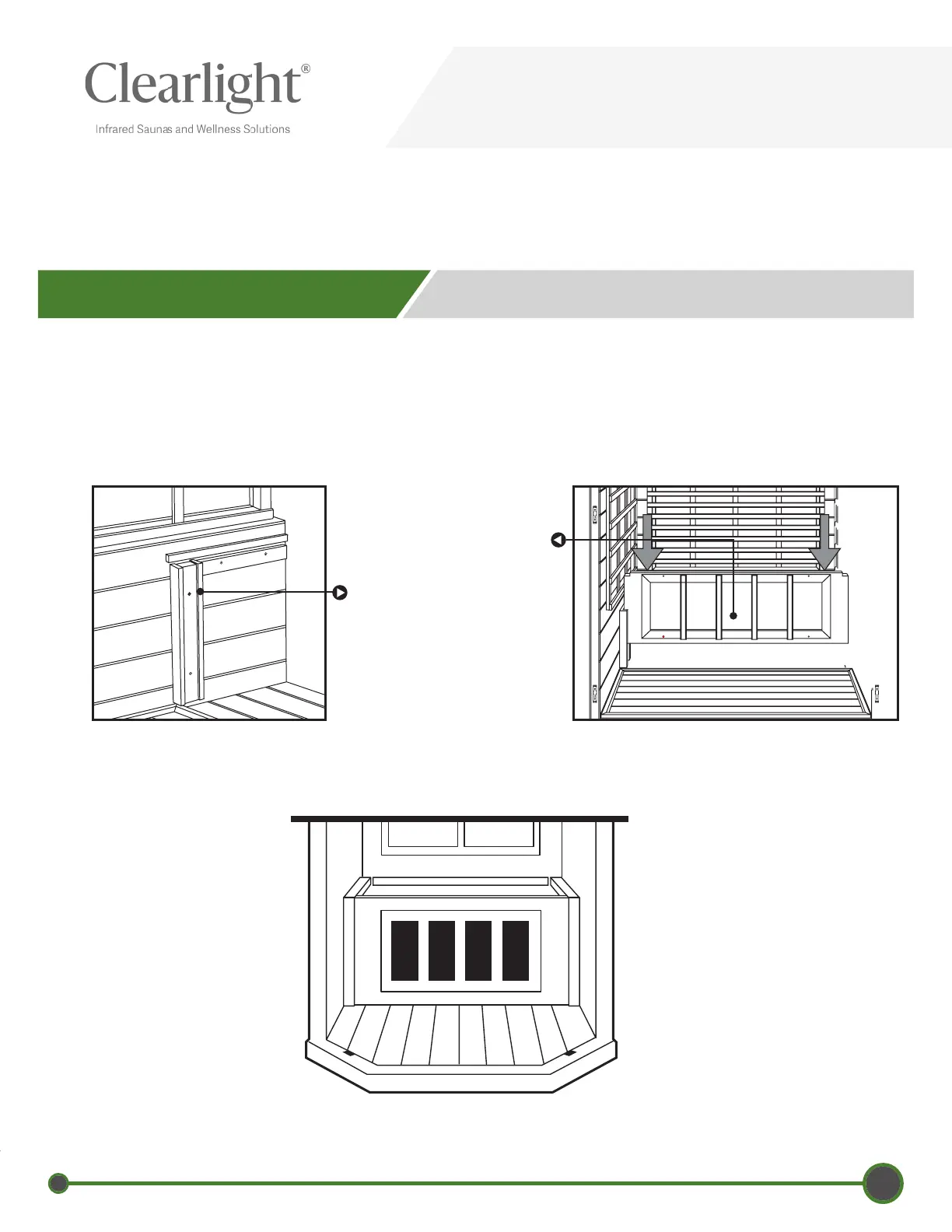 Clearlight®

Infrared Saunas and Wellness Solutions