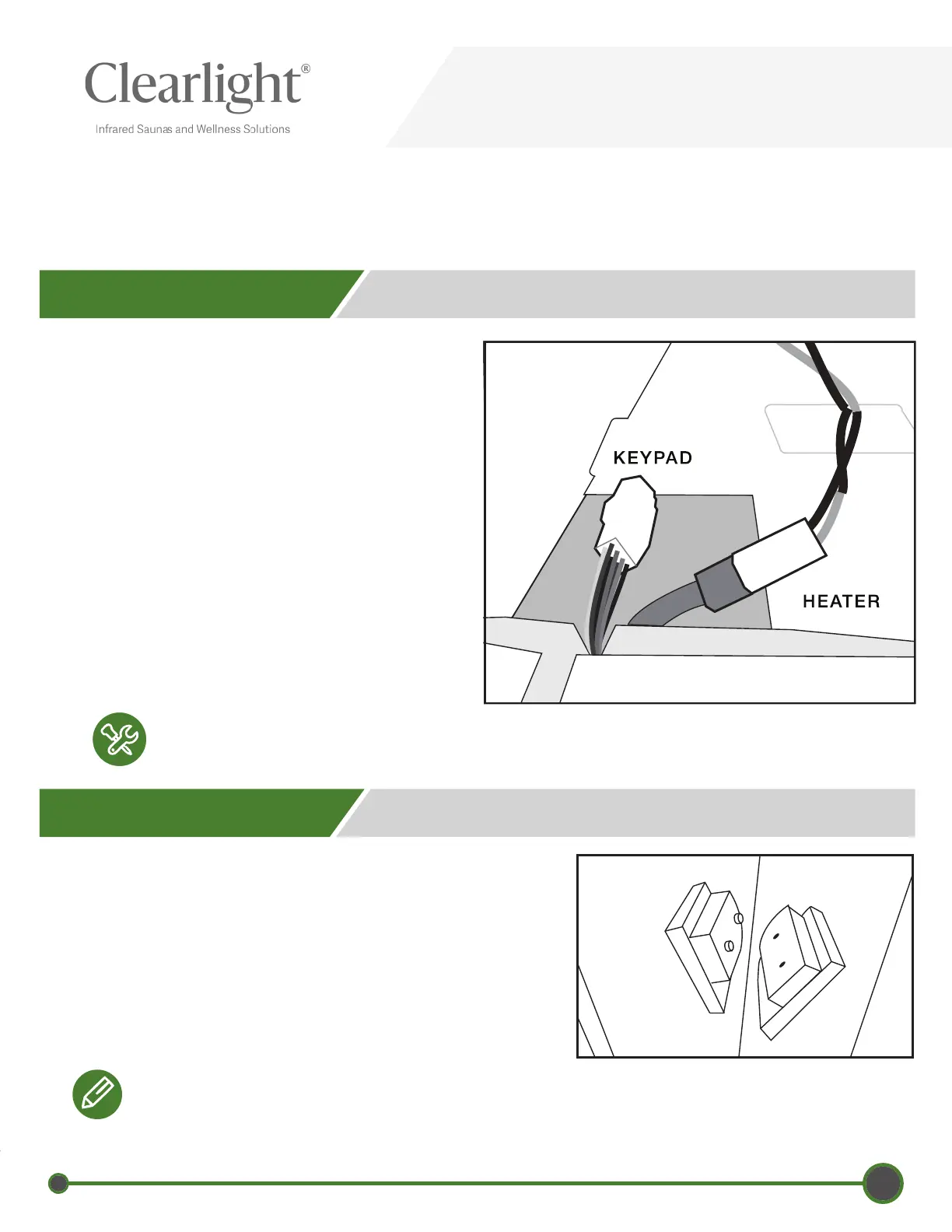 Clearlight®

Infrared Saunas and Wellness Solutions

KEYPAD

HEATER