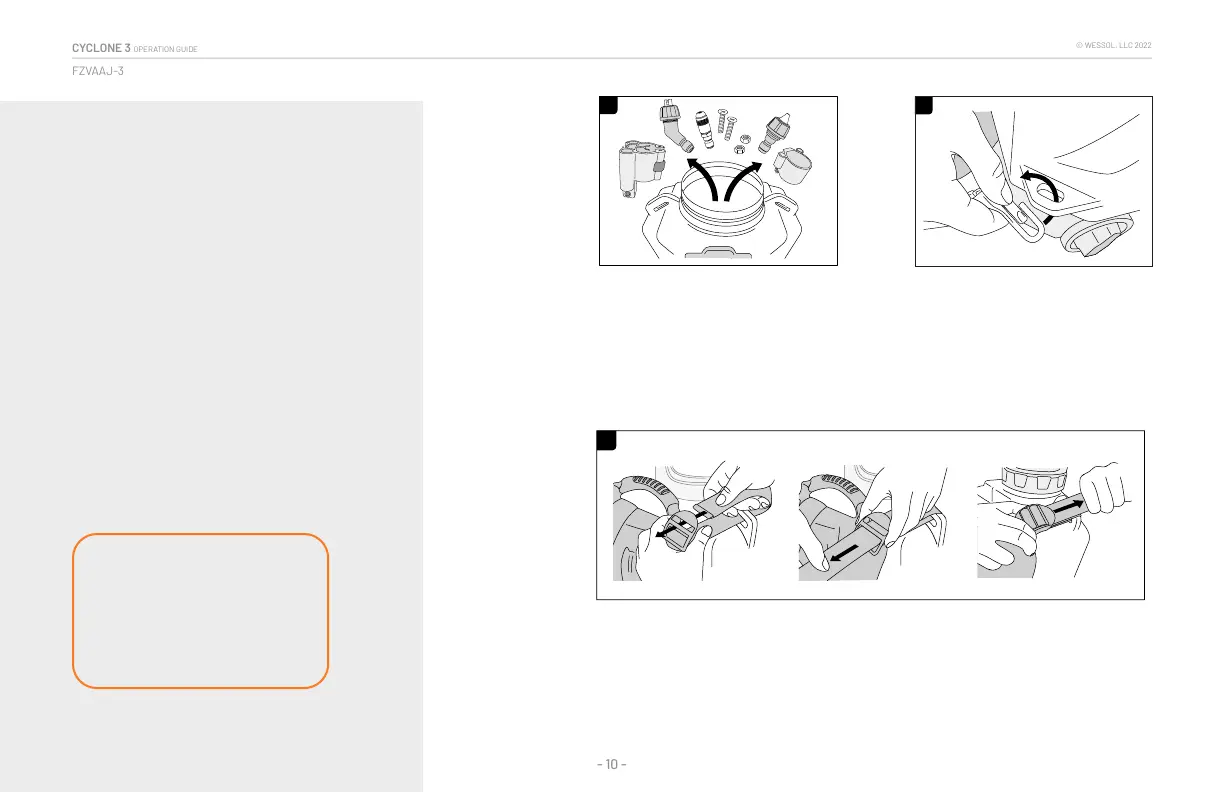 CYCLONE 3 OPERATION GUIDE

© WESSOL, LLC 2022

FZVAAJ-3

- 10 -