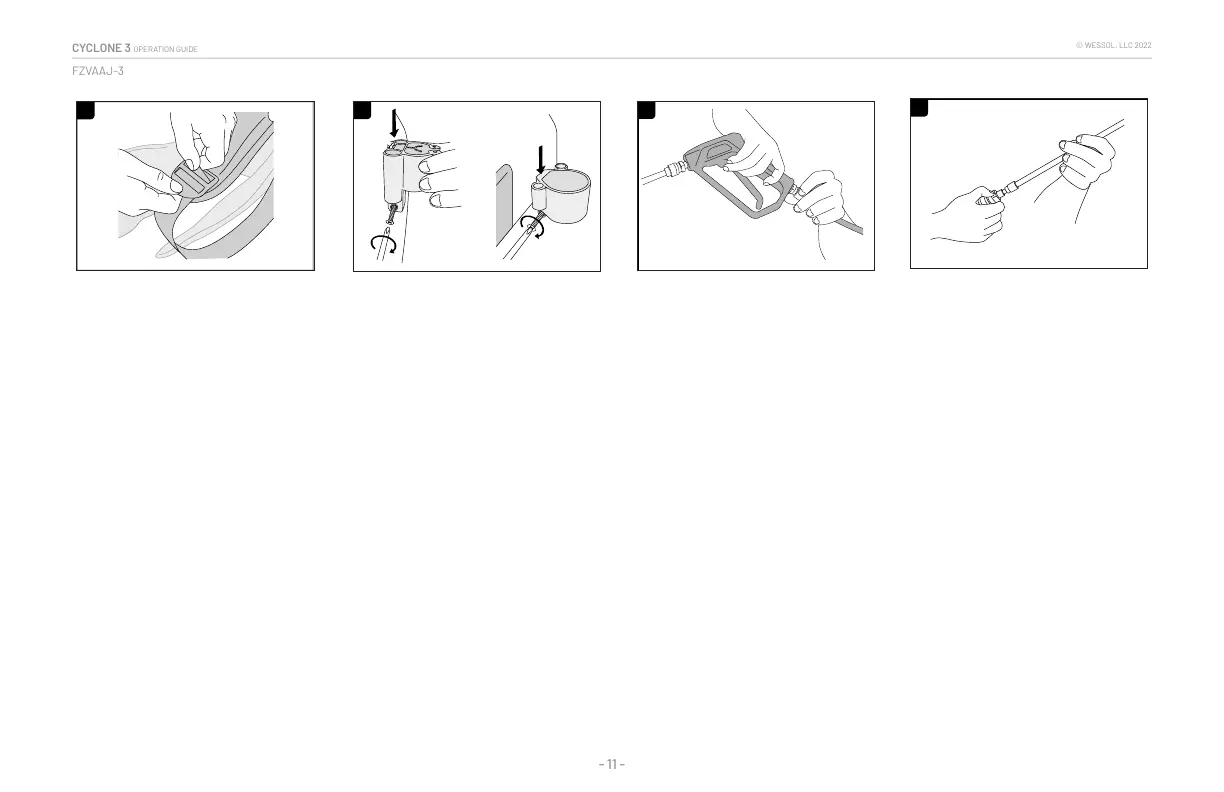 CYCLONE 3 OPERATION GUIDE

© WESSOL, LLC 2022

FZVAAJ-3

- 11 -