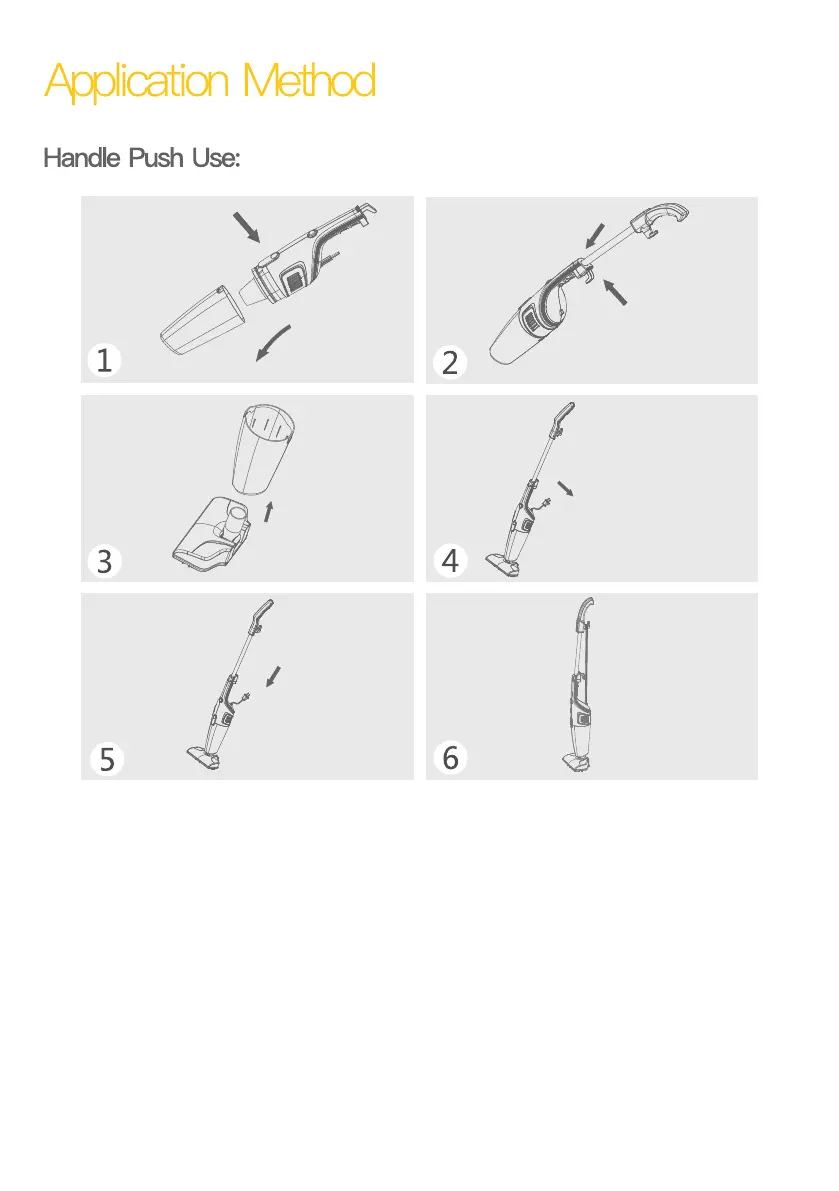 Application Method

Handle Push Use:

1

2

3

4

5

6