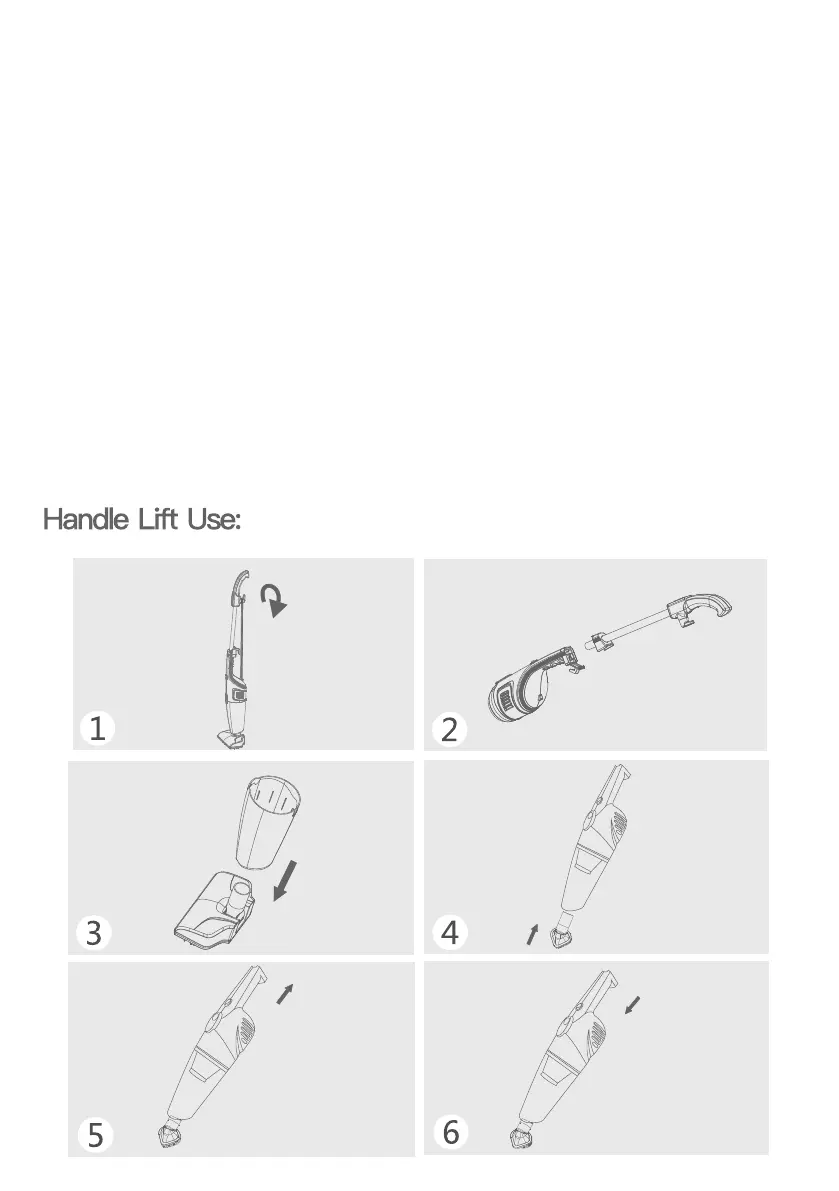 Handle Lift Use:

1

2

3

4

5

6