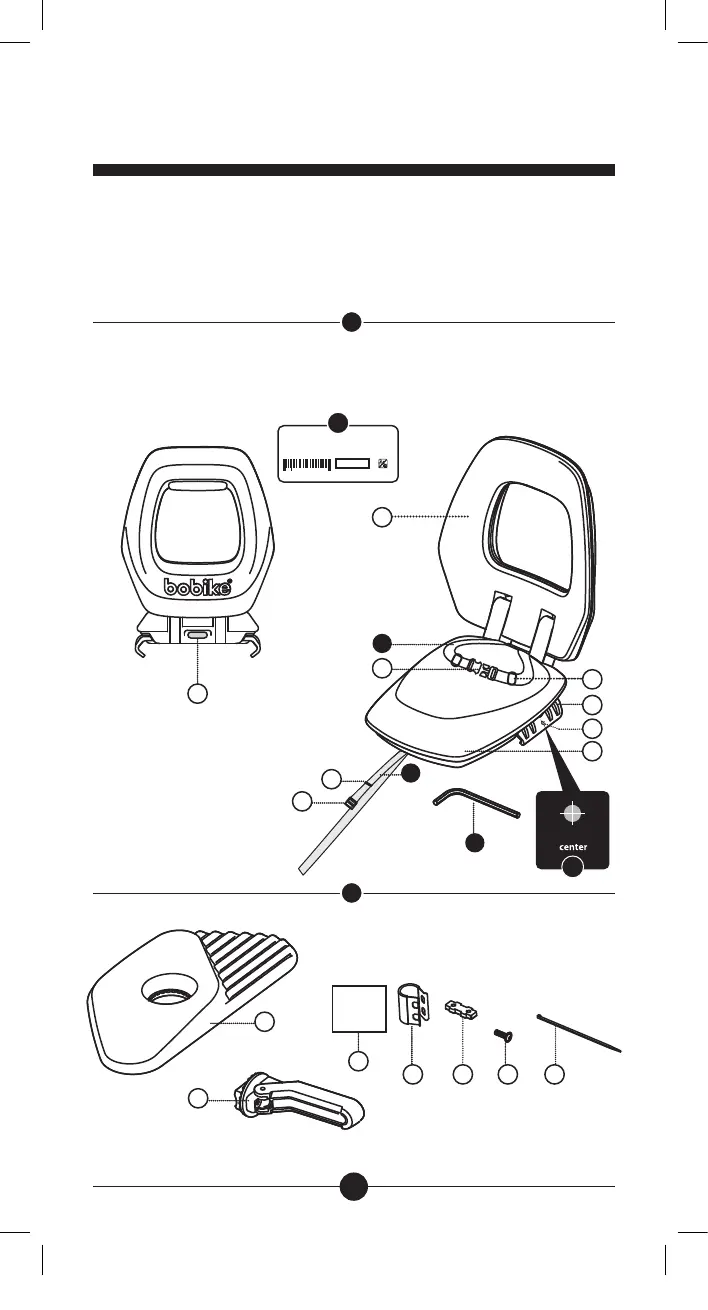 bobike

center